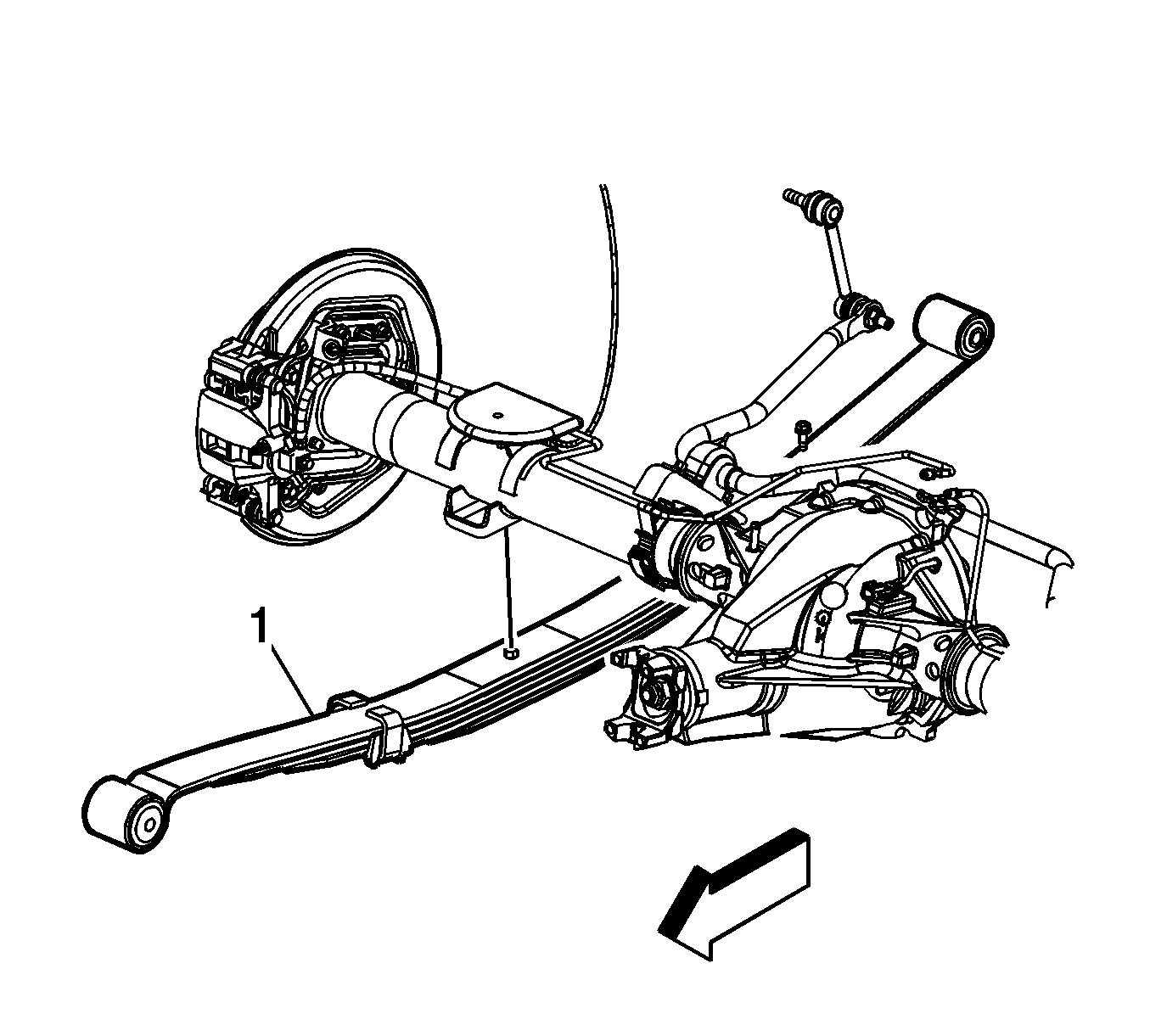 1