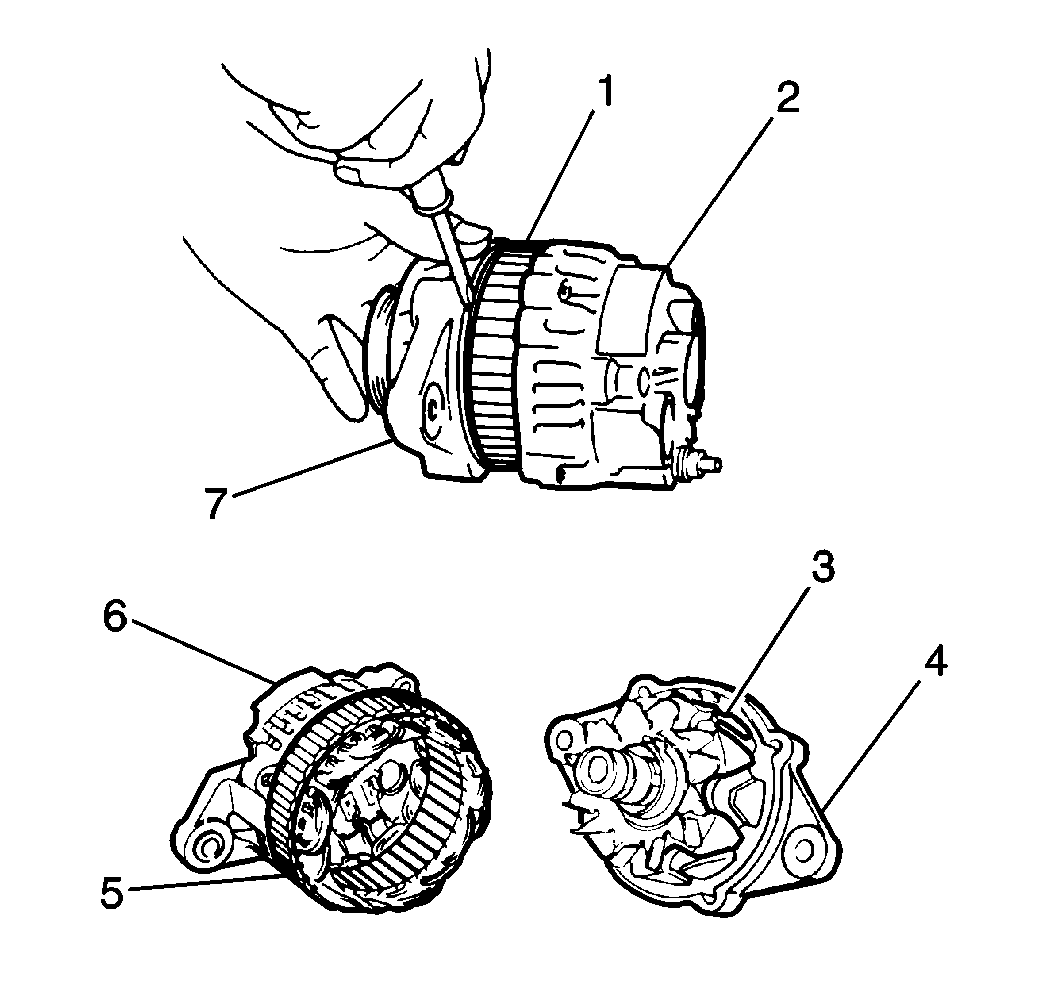 1
2
7
6
3
4
5