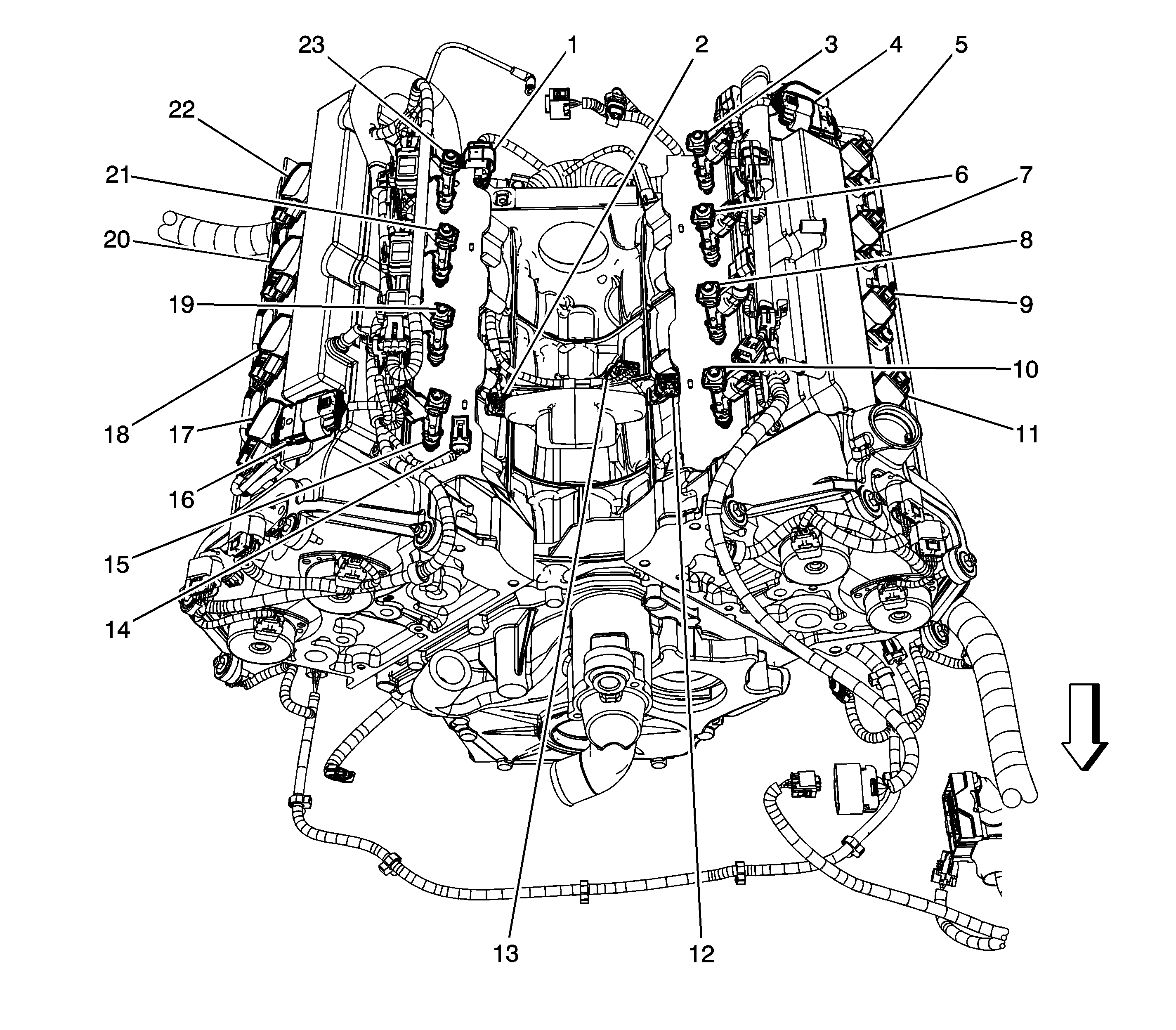 23
1
2
3
4
5
22
21
6
7
20
8
19
9
10
18
17
11
16
15
14
13
12