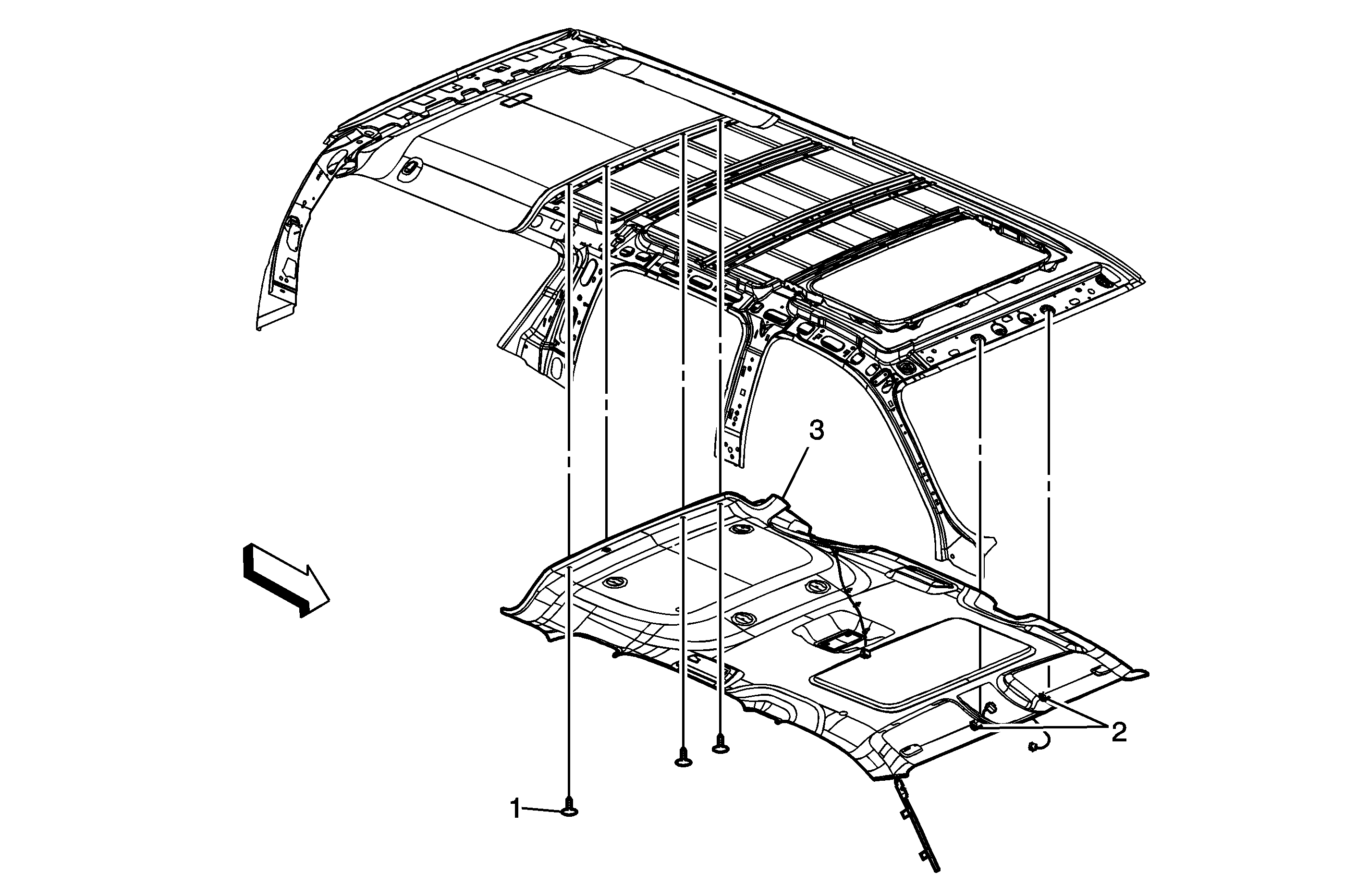 3

2

1