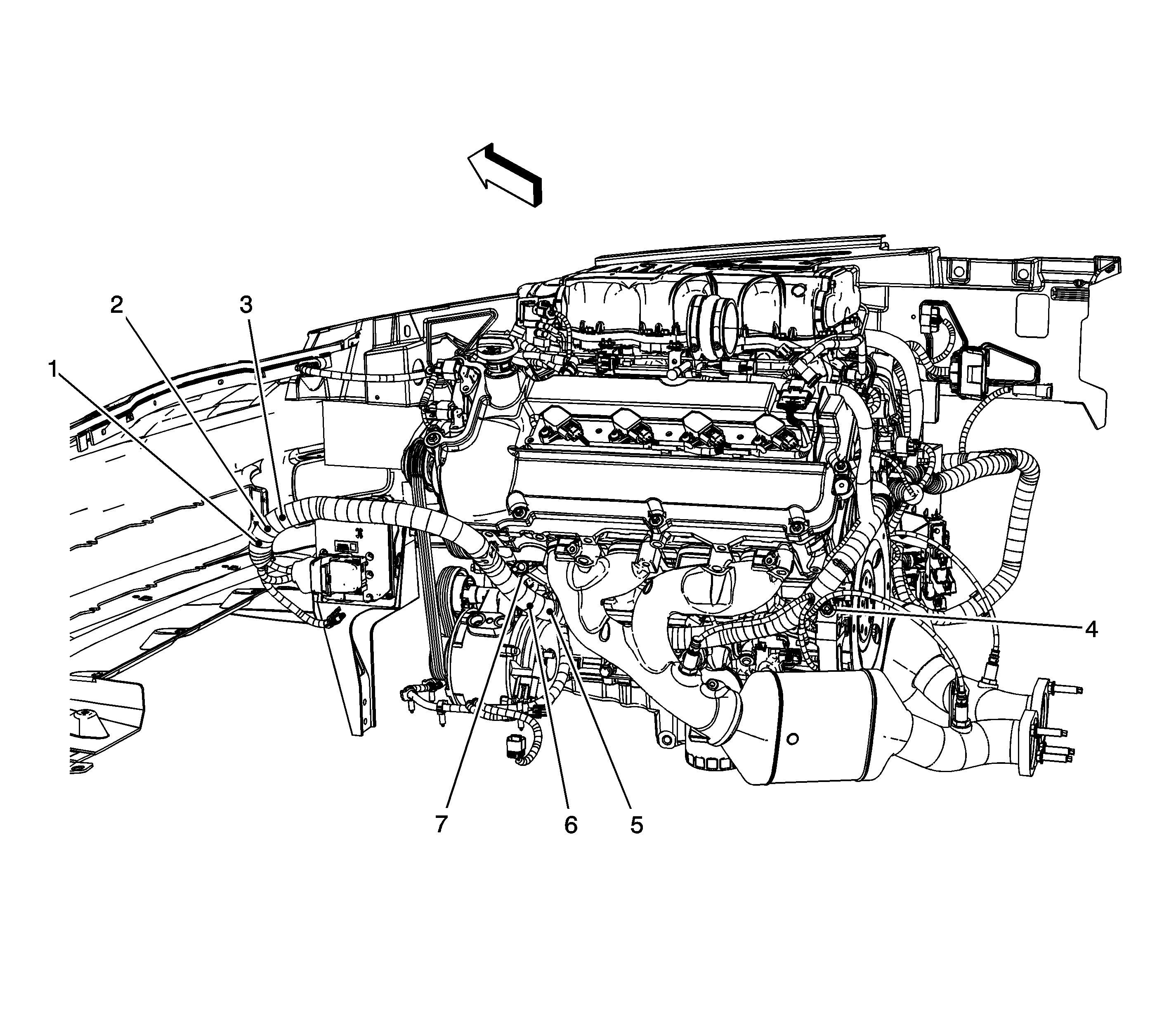 2
3
1
4
7
6
5