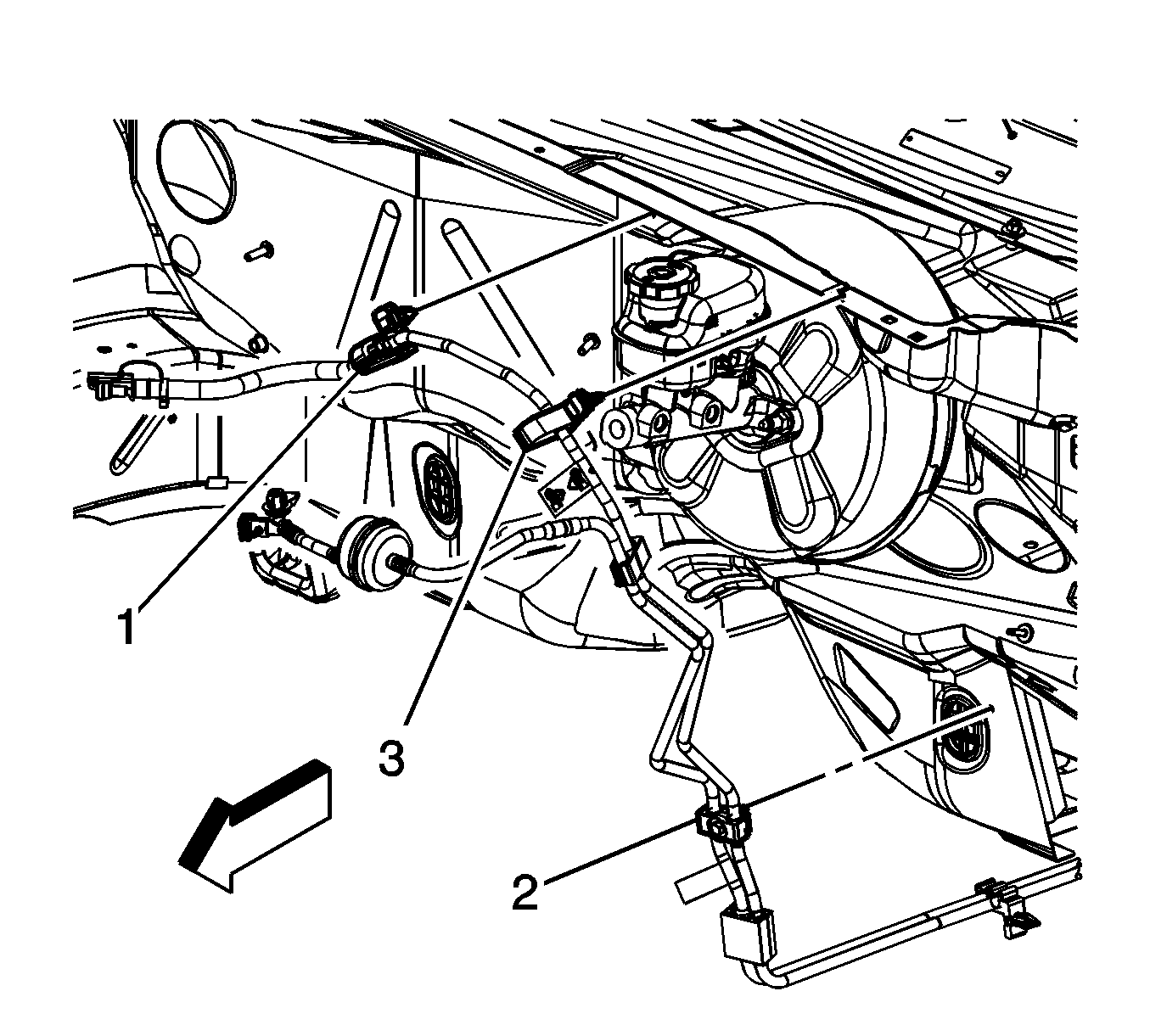 1
3
2