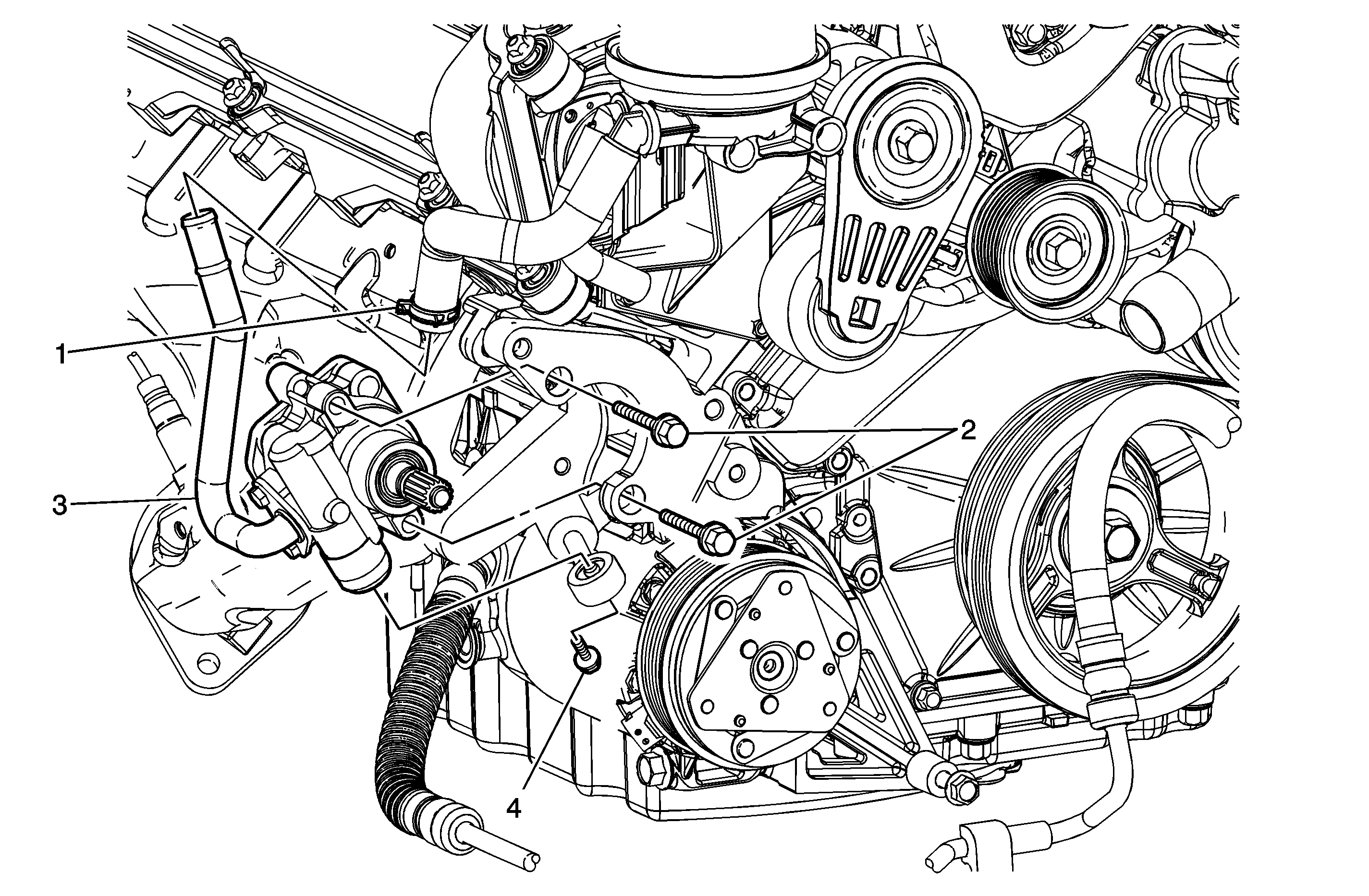 1
2
3
4