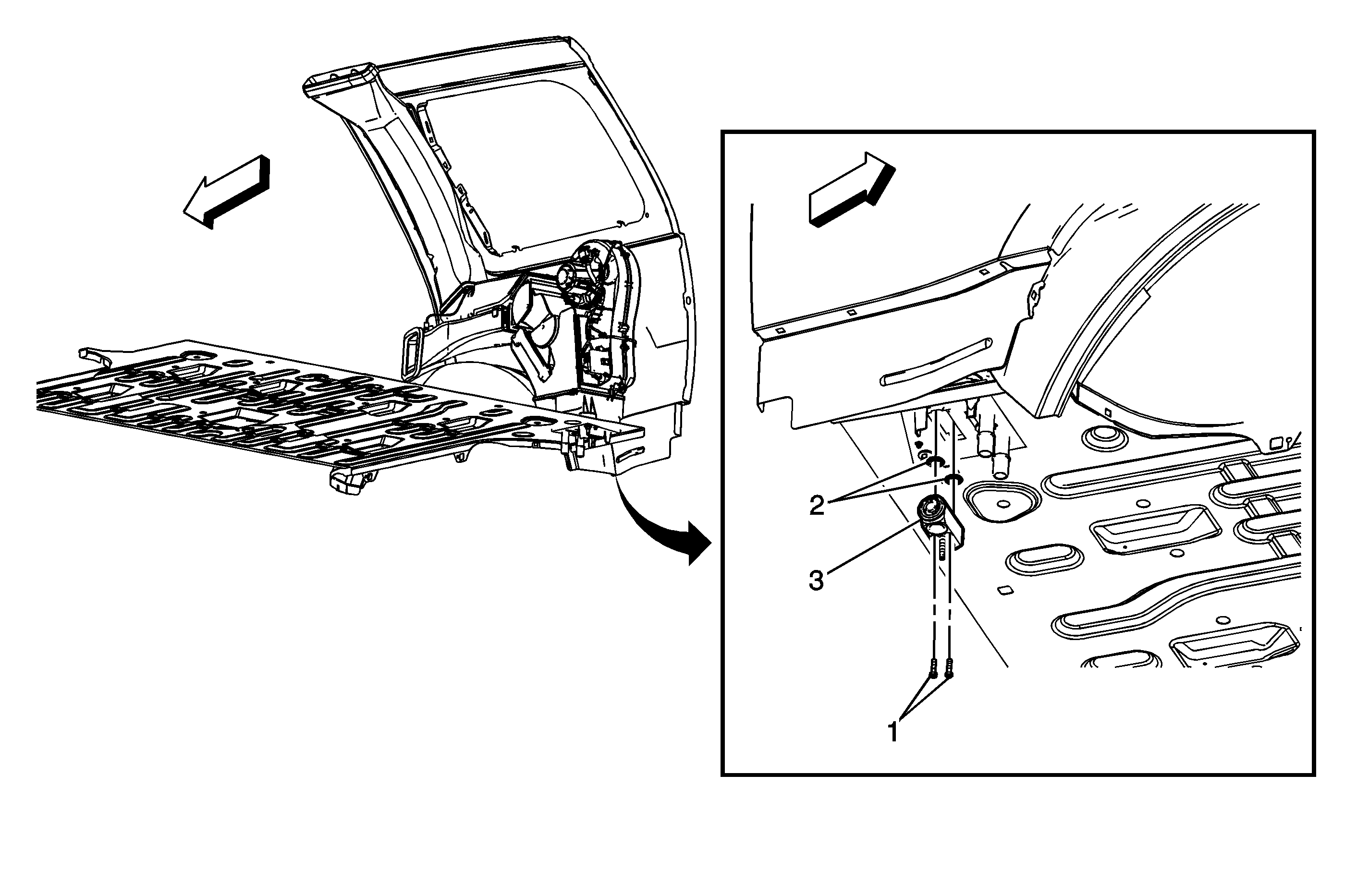 2
3
1