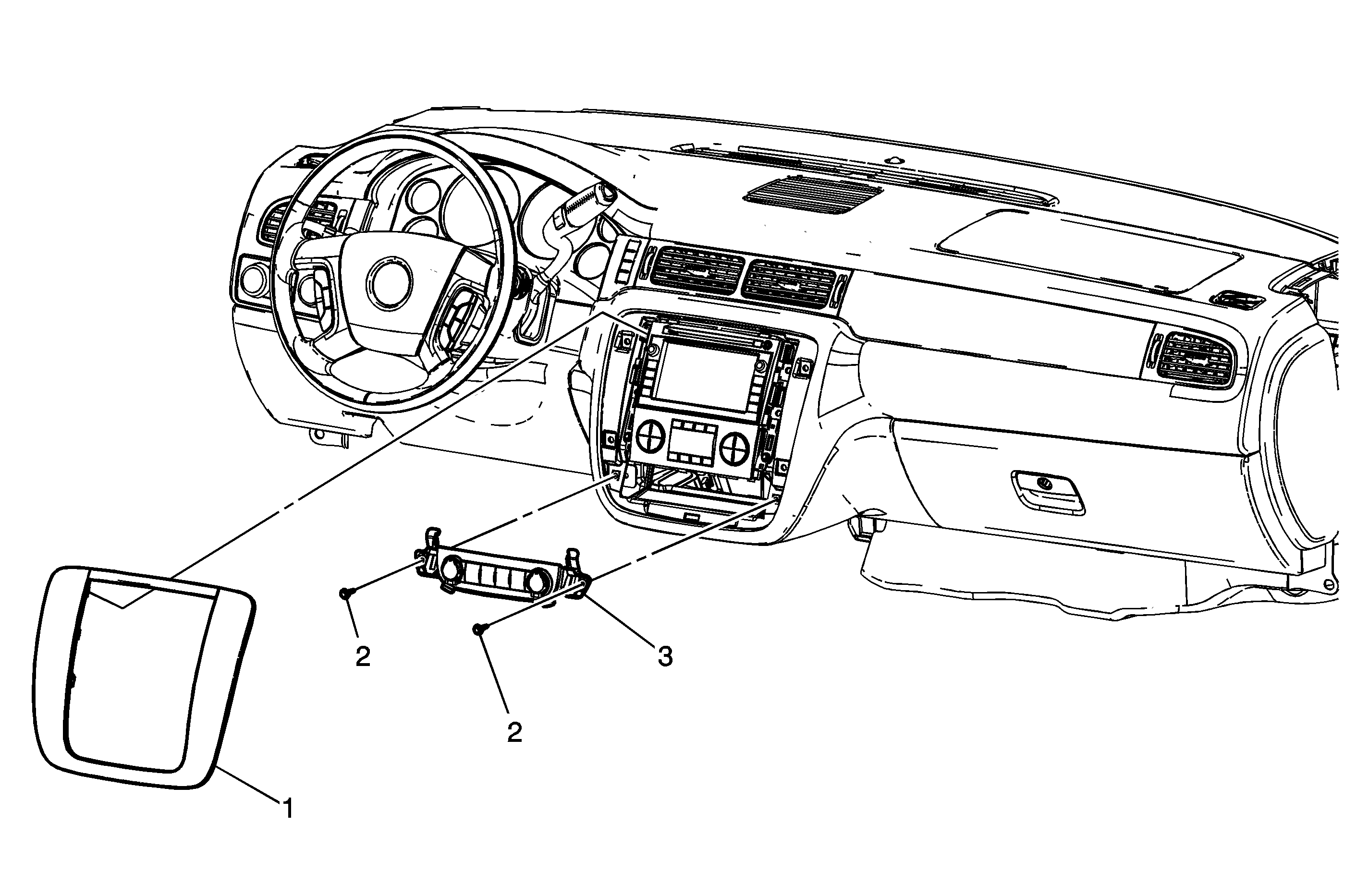 2

3

2

1