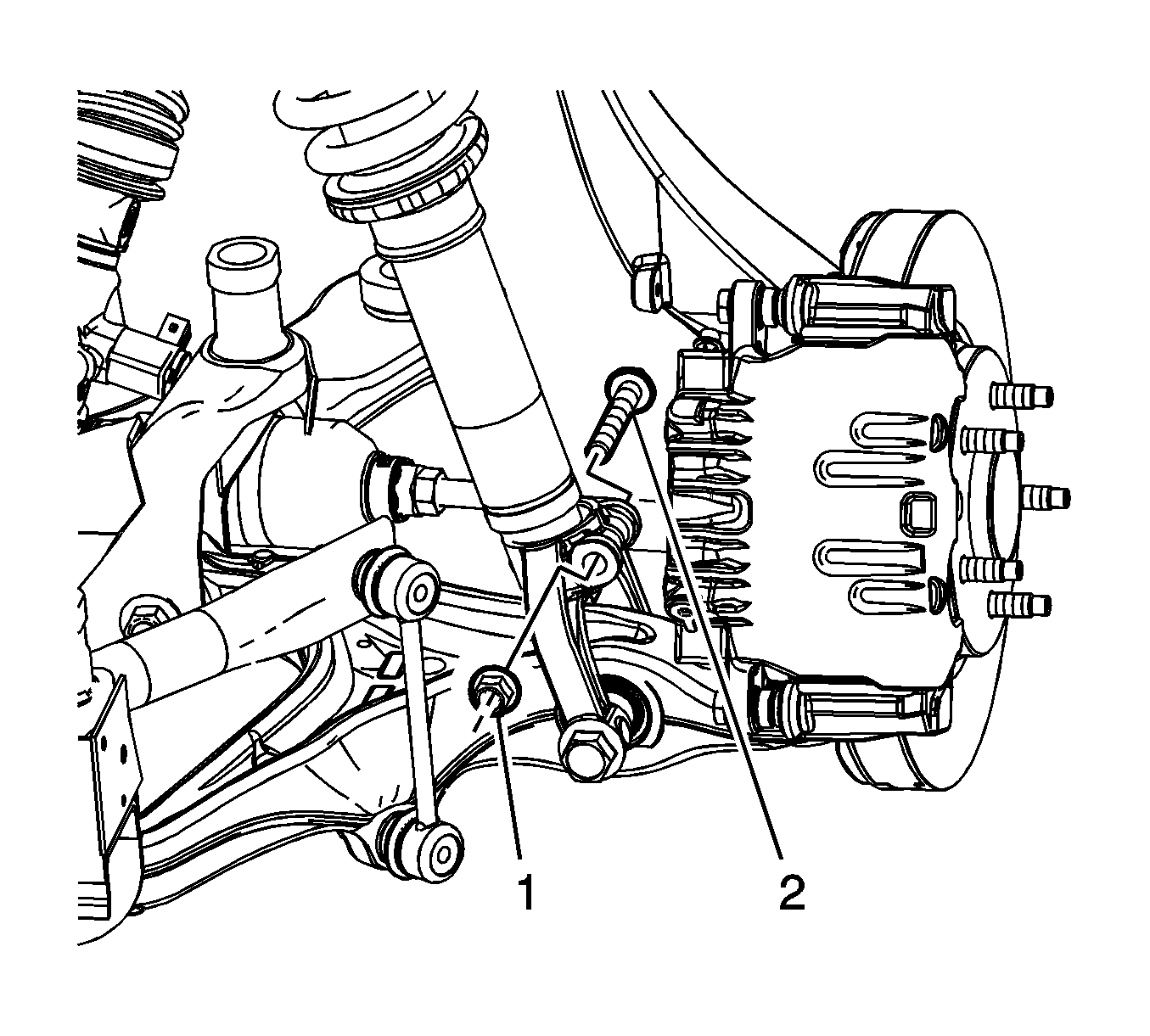 1
2