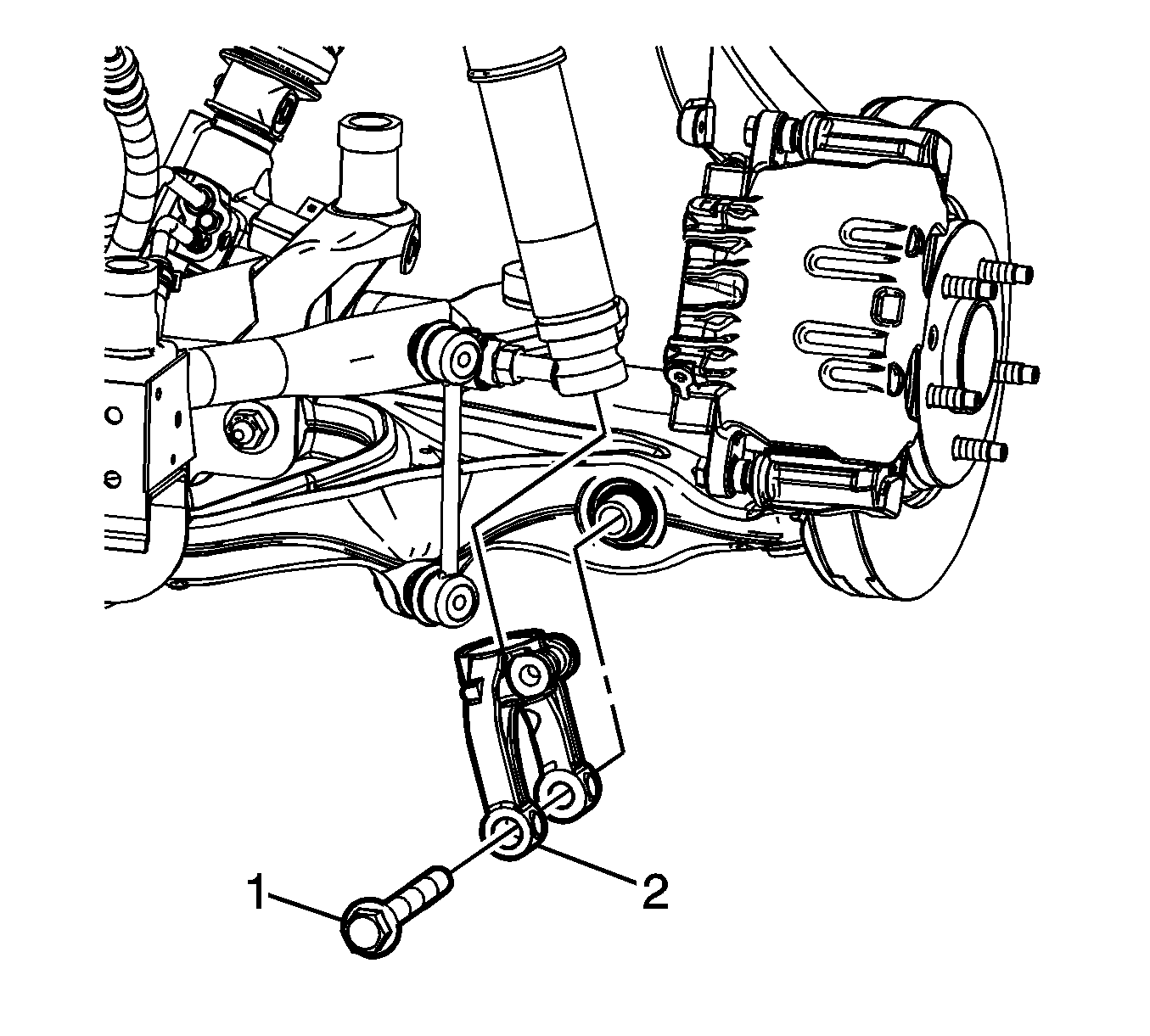 1
2