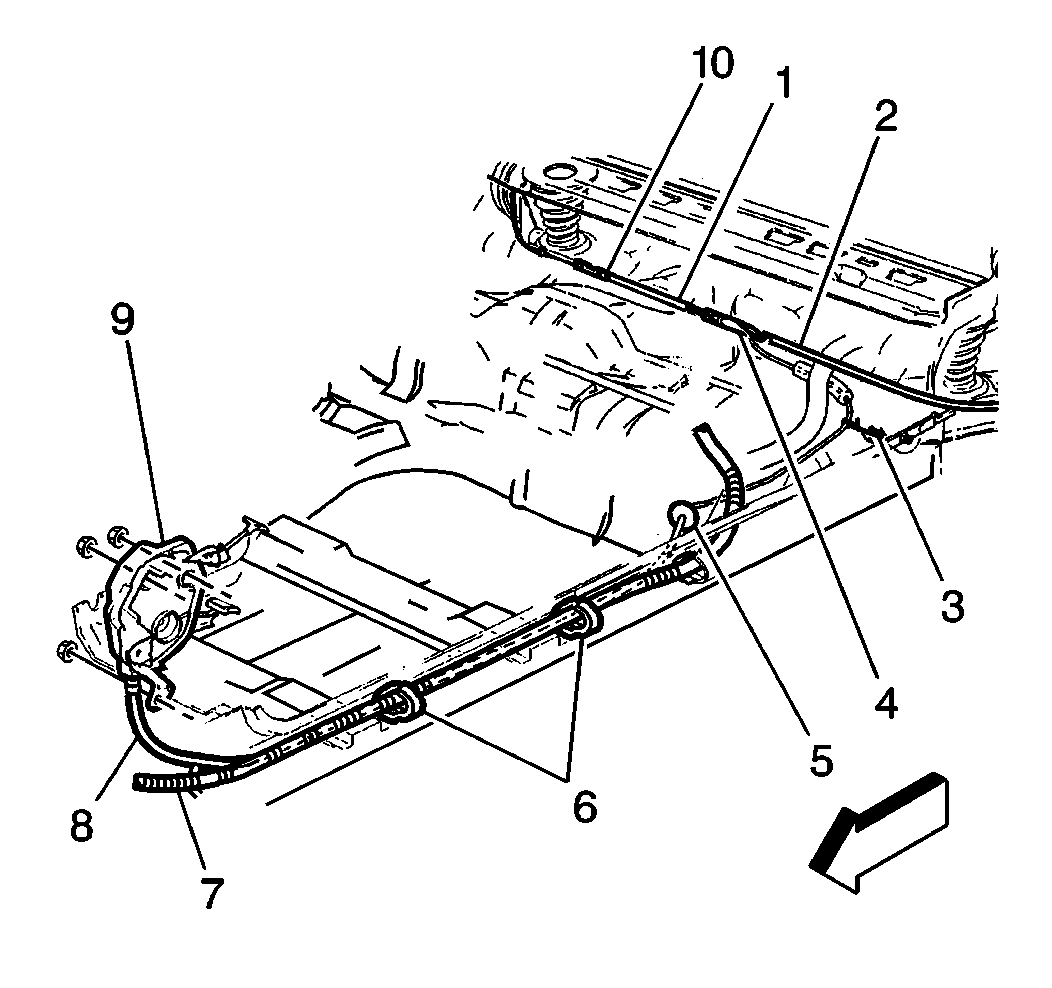 10
1
2
9
3
4
5
6
8
7