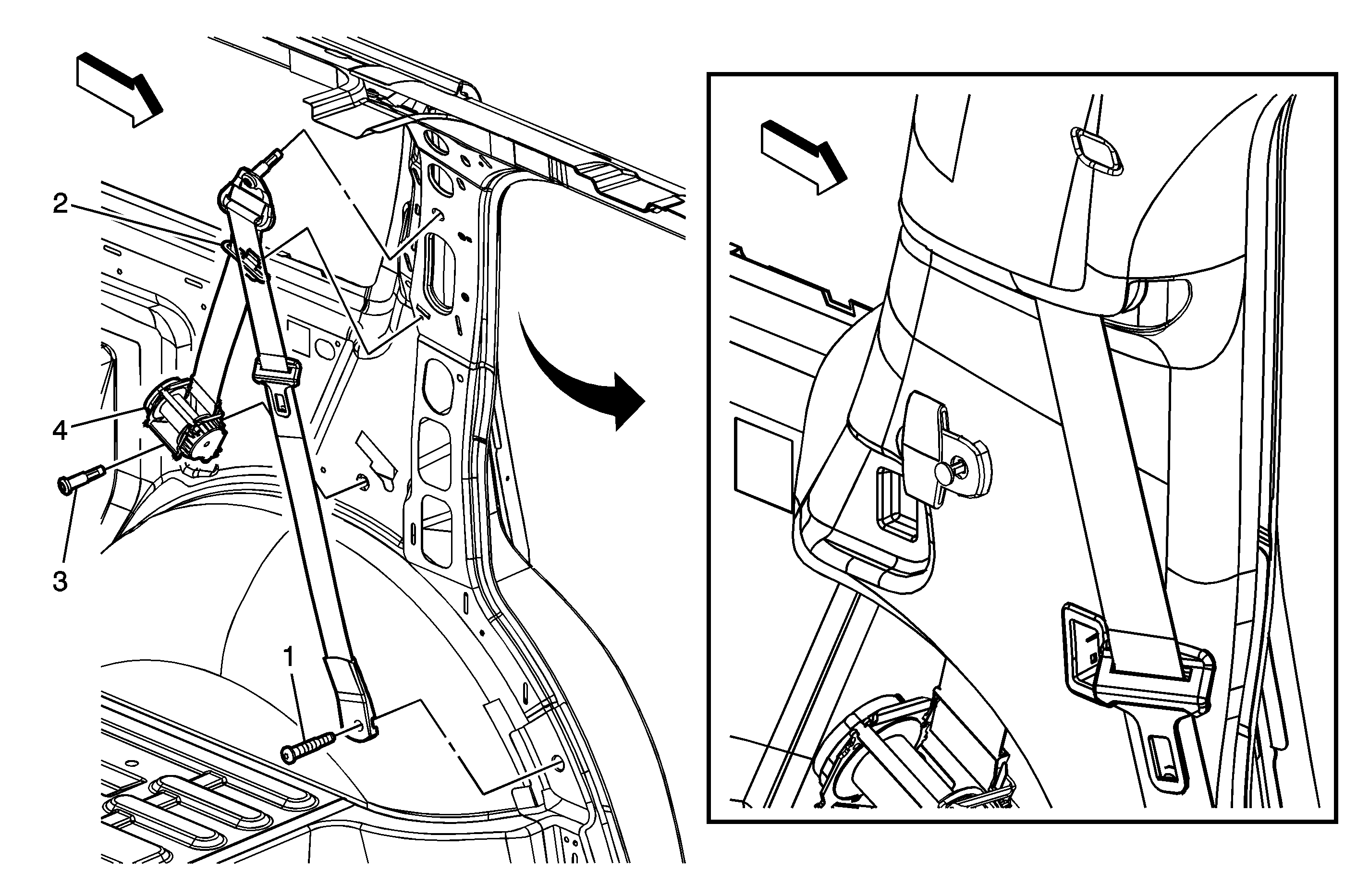 2
4
3
1