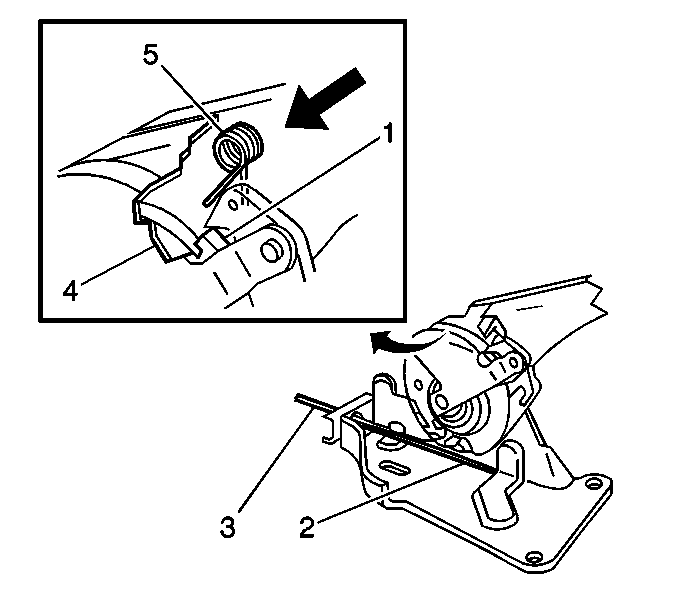 5
1
4
3
2