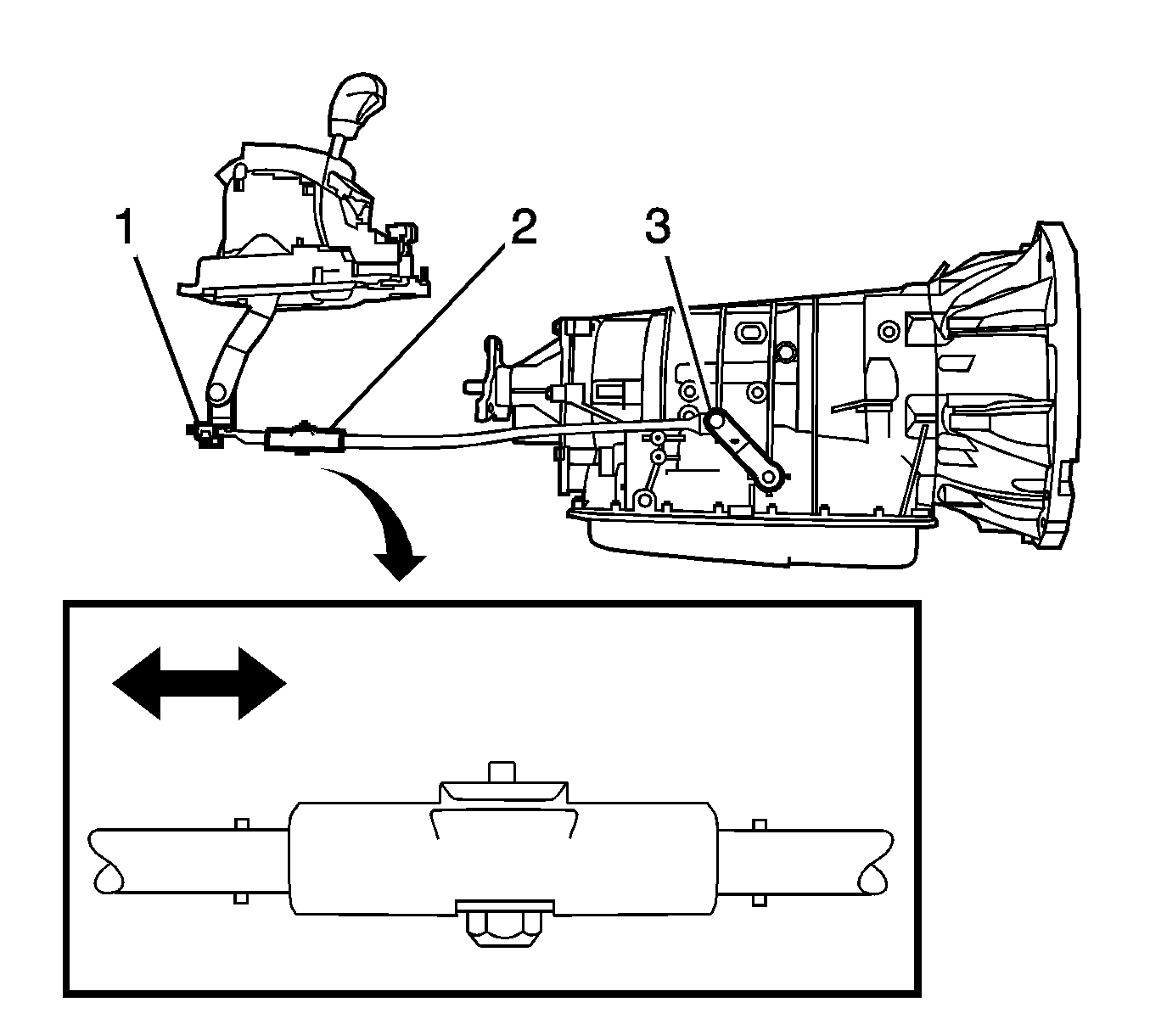 1
2
3