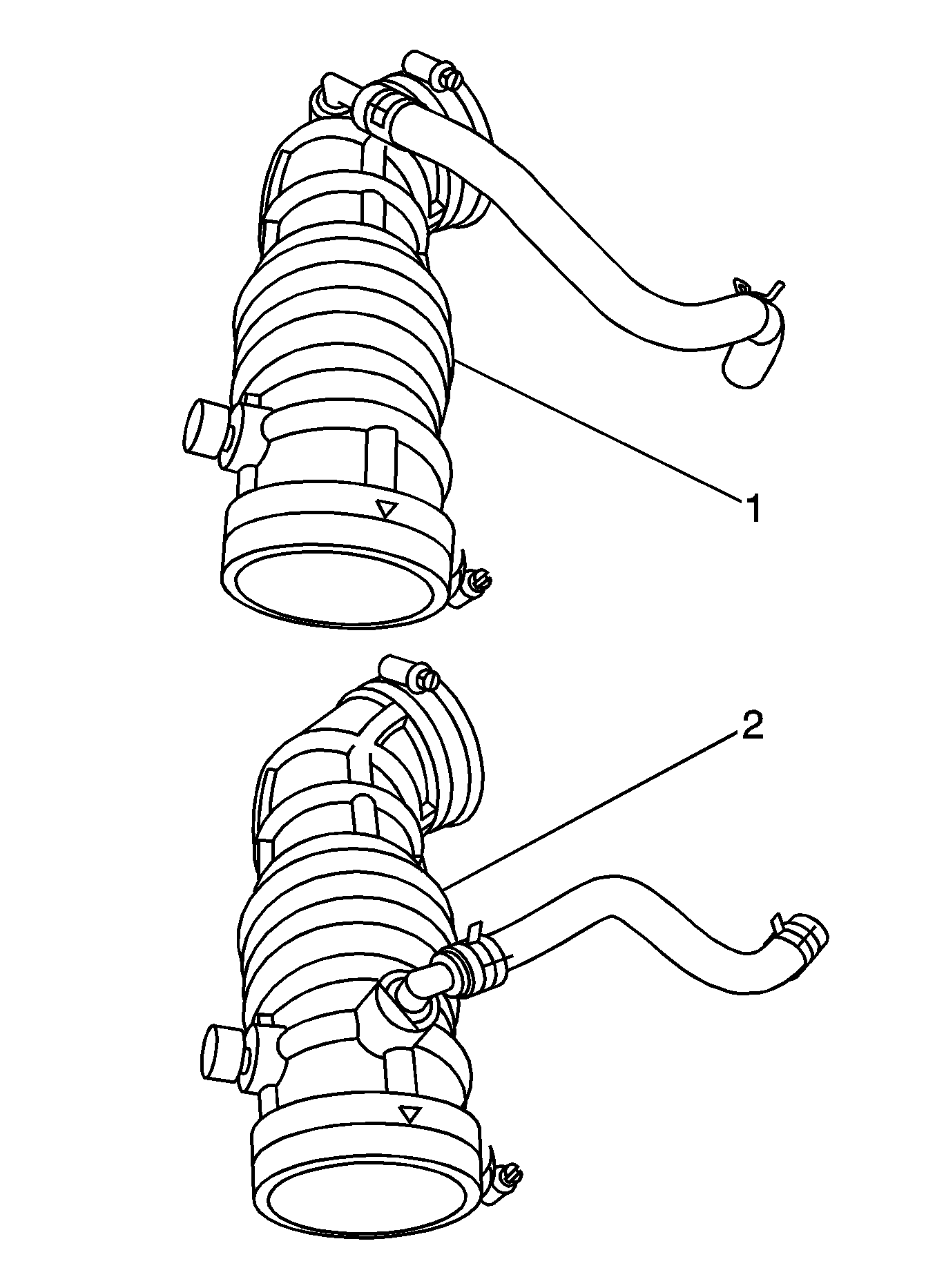 1

2