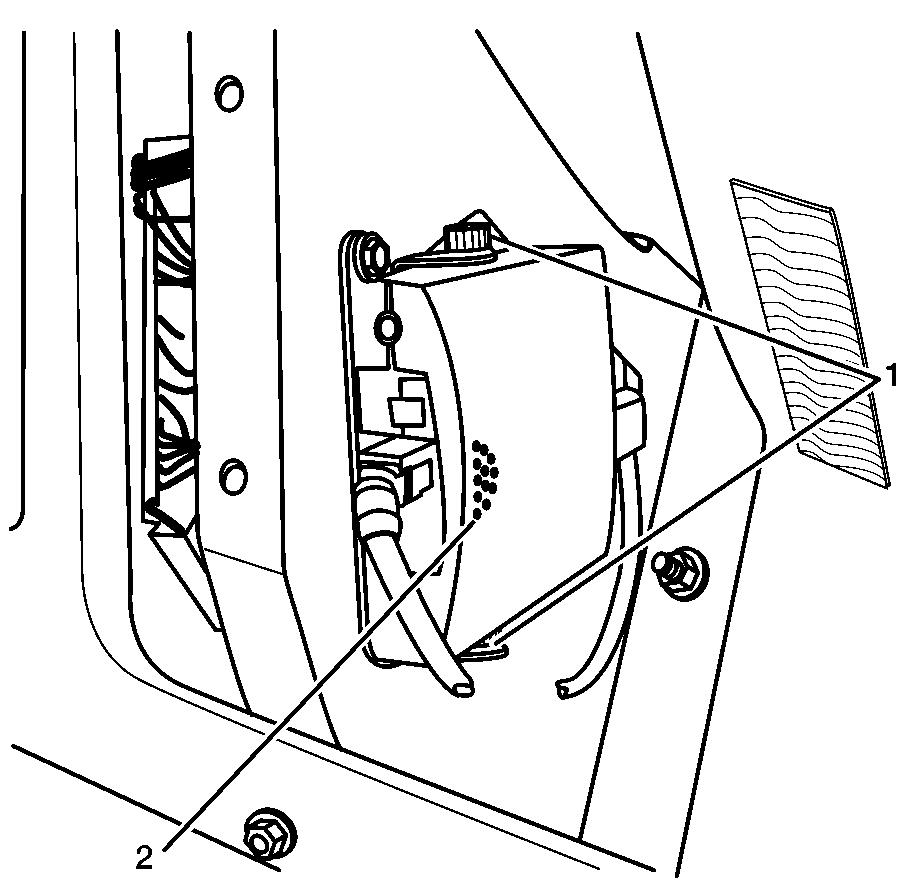 1
2