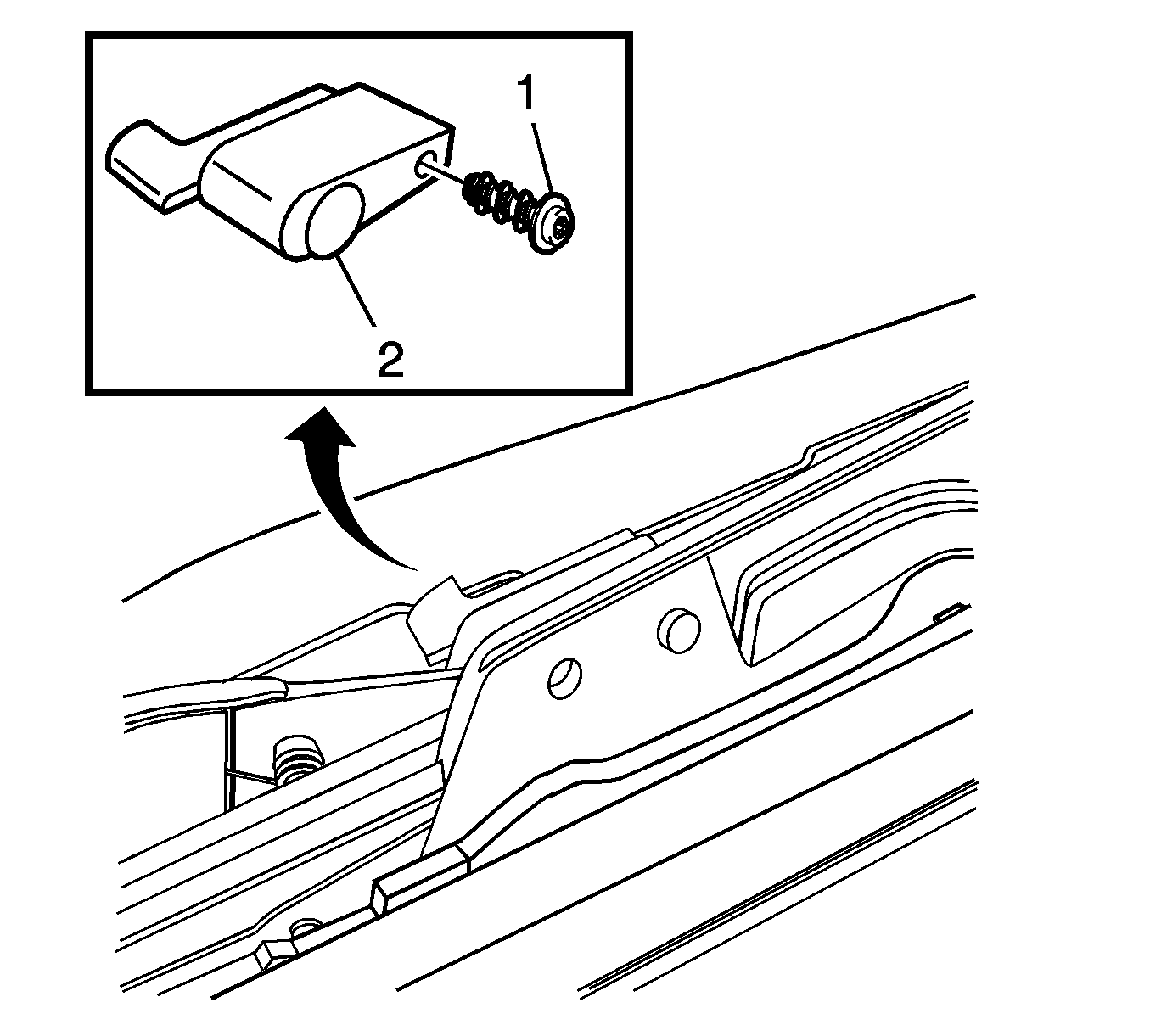 1
2