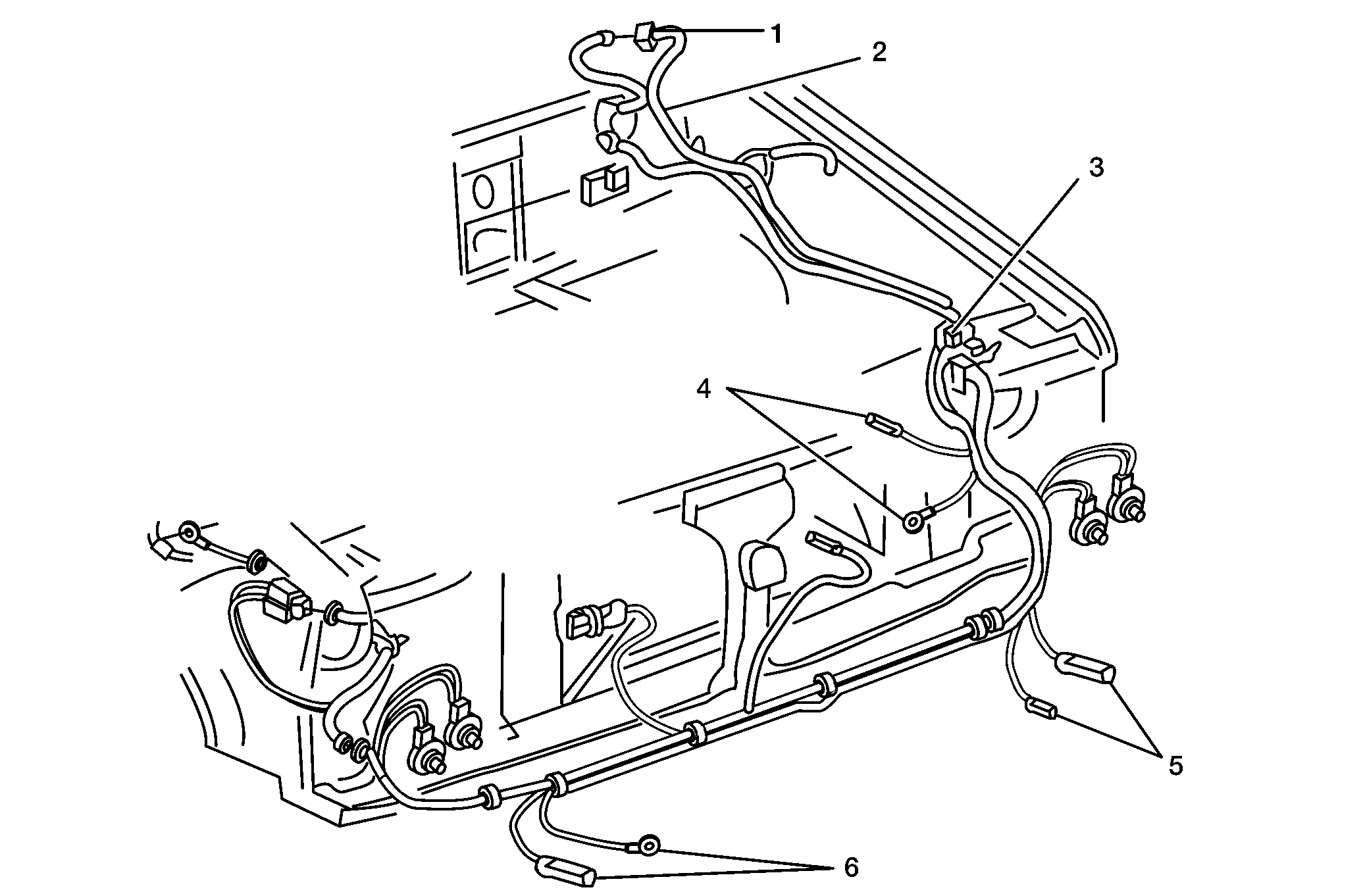 1
2
3
4
5
6