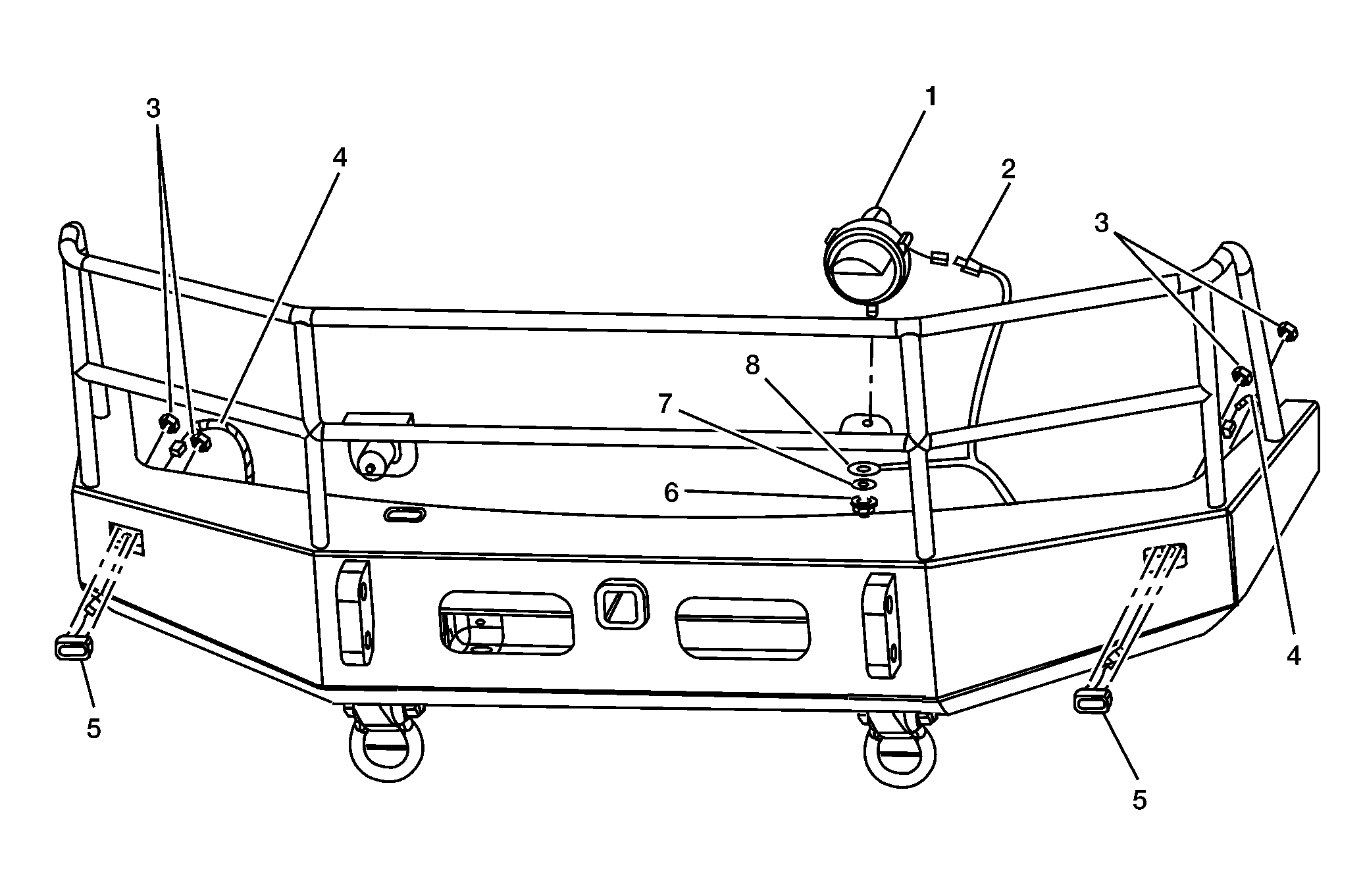 3
4
1
2
3
8
7
6
4
5
5