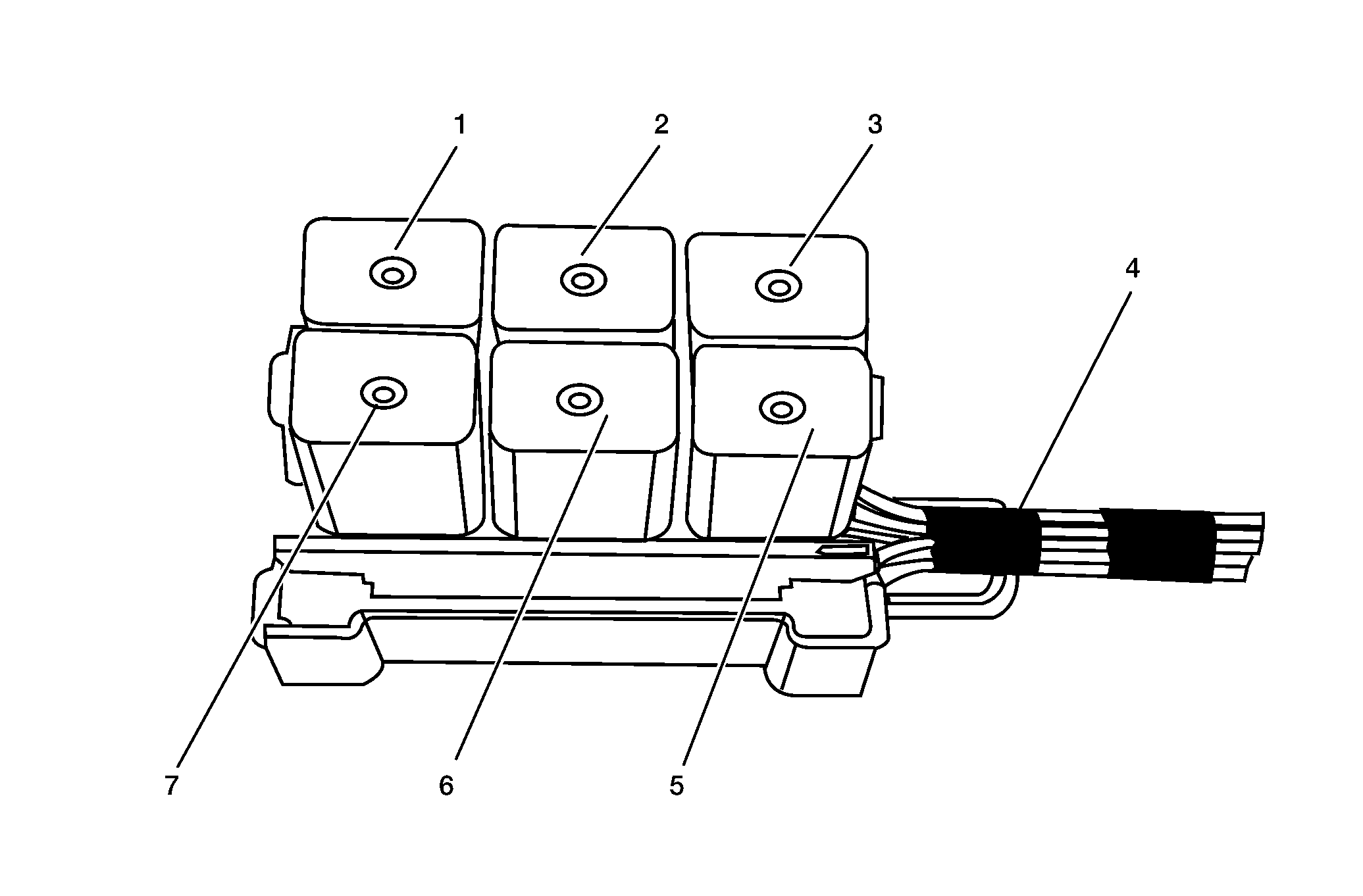 1
2
3
4
7
6
5