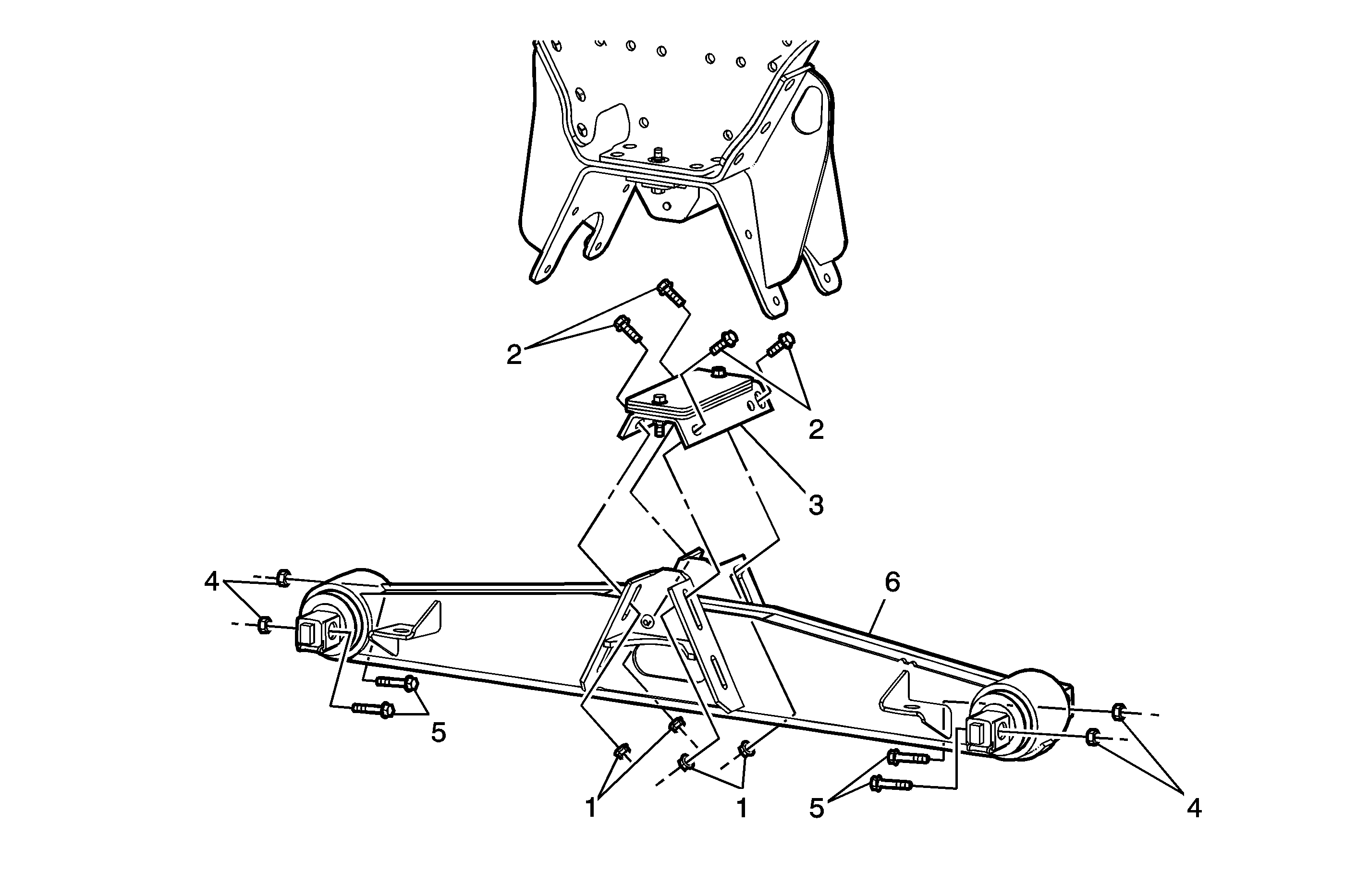 2
2
3
4
6
5
1
1
5
4