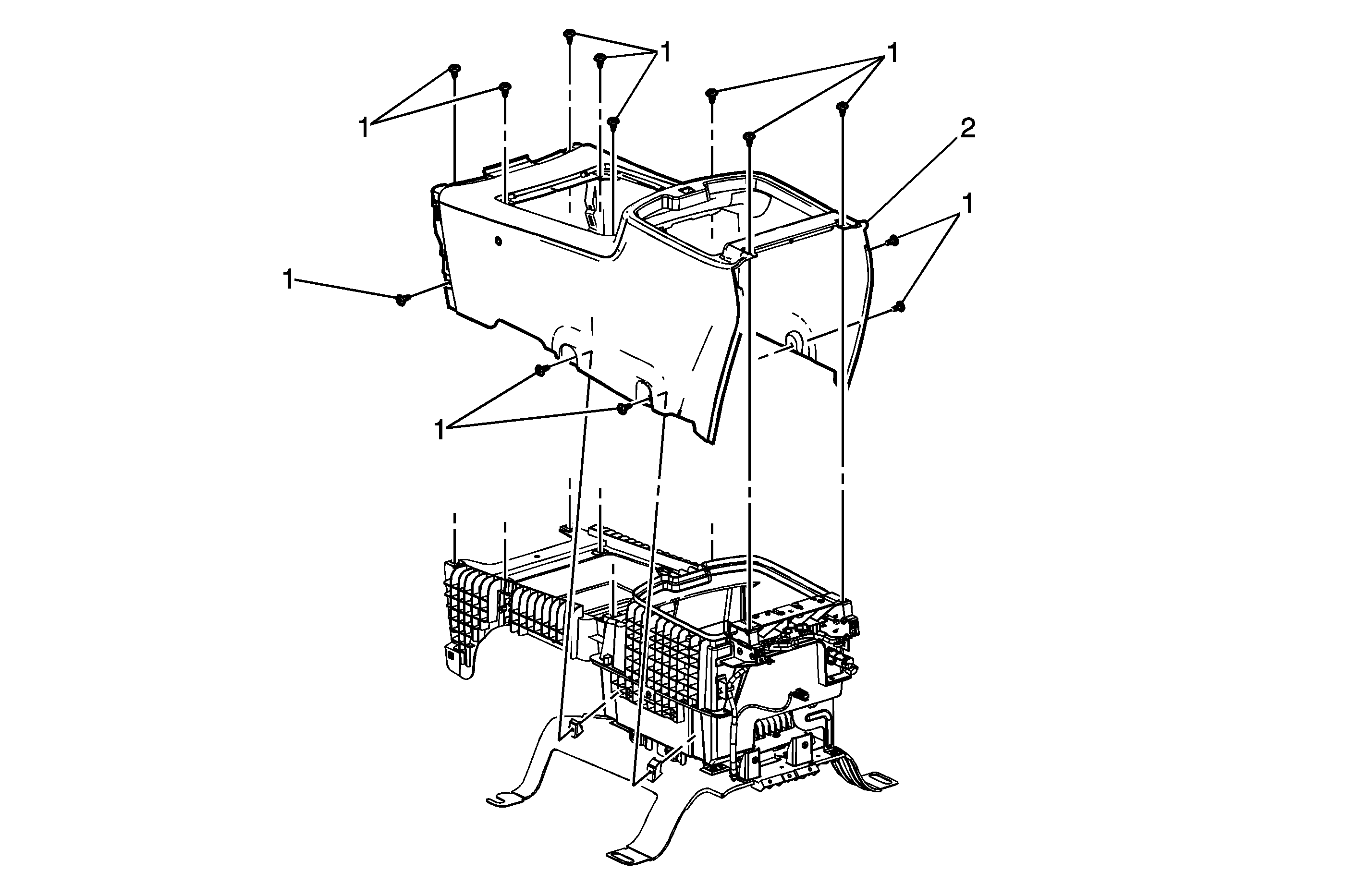 1
1
1
2
1
1
1