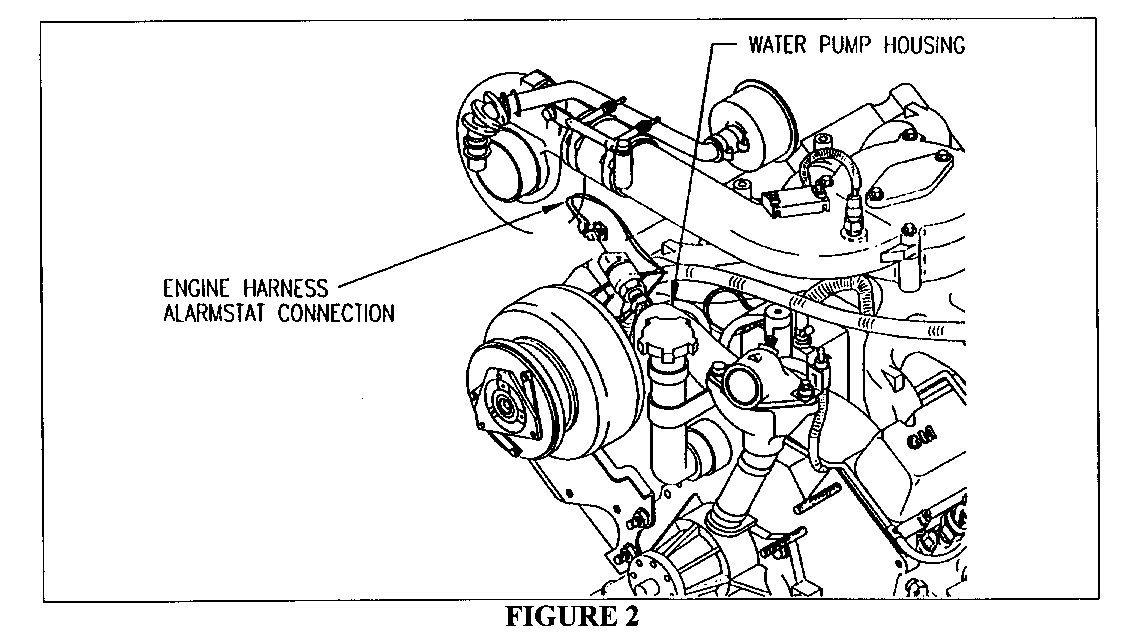 WATER PUMP HOUSING

ENGINE HARNESS ALARMSTAT CONNECTION

GM

FIGURE 2