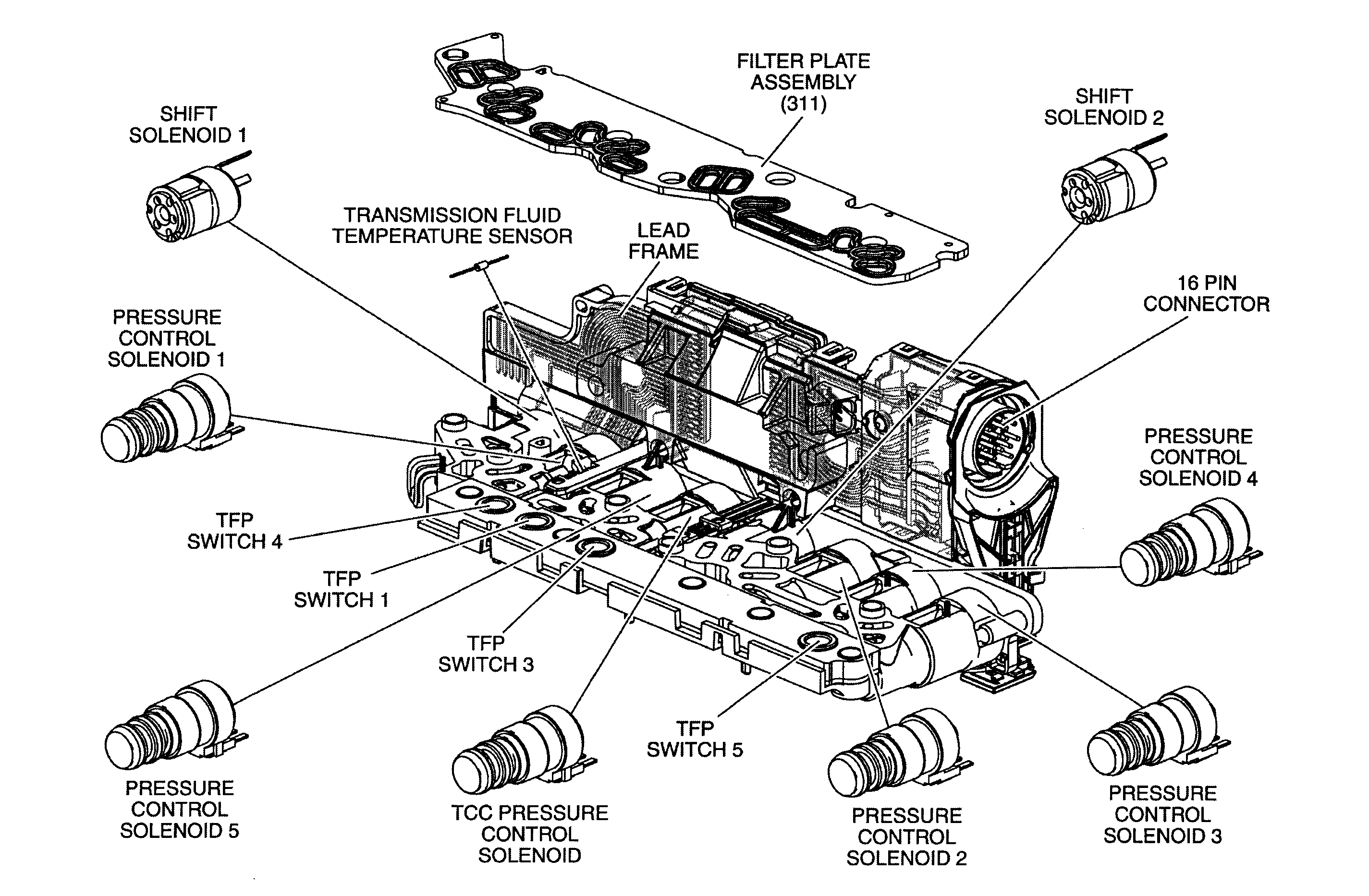 FILTER PLATE ASSEMBLY (311)

SHIFT SOLENOID 1

SHIFT SOLENOID 2

TRANSMISSION FLUID TEMPERATURE SENSOR

LEAD FRAME

16 PIN CONNECTOR

PRESSURE CONTROL SOLENOID 1

PRESSURE CONTROL SOLENOID 4

TFP SWITCH 4

TFP SWITCH 1

TFP SWITCH 3

TFP SWITCH 5

PRESSURE CONTROL SOLENOID 5

TCC PRESSURE CONTROL SOLENOID

PRESSURE CONTROL SOLENOID 2

PRESSURE CONTROL SOLENOID 3