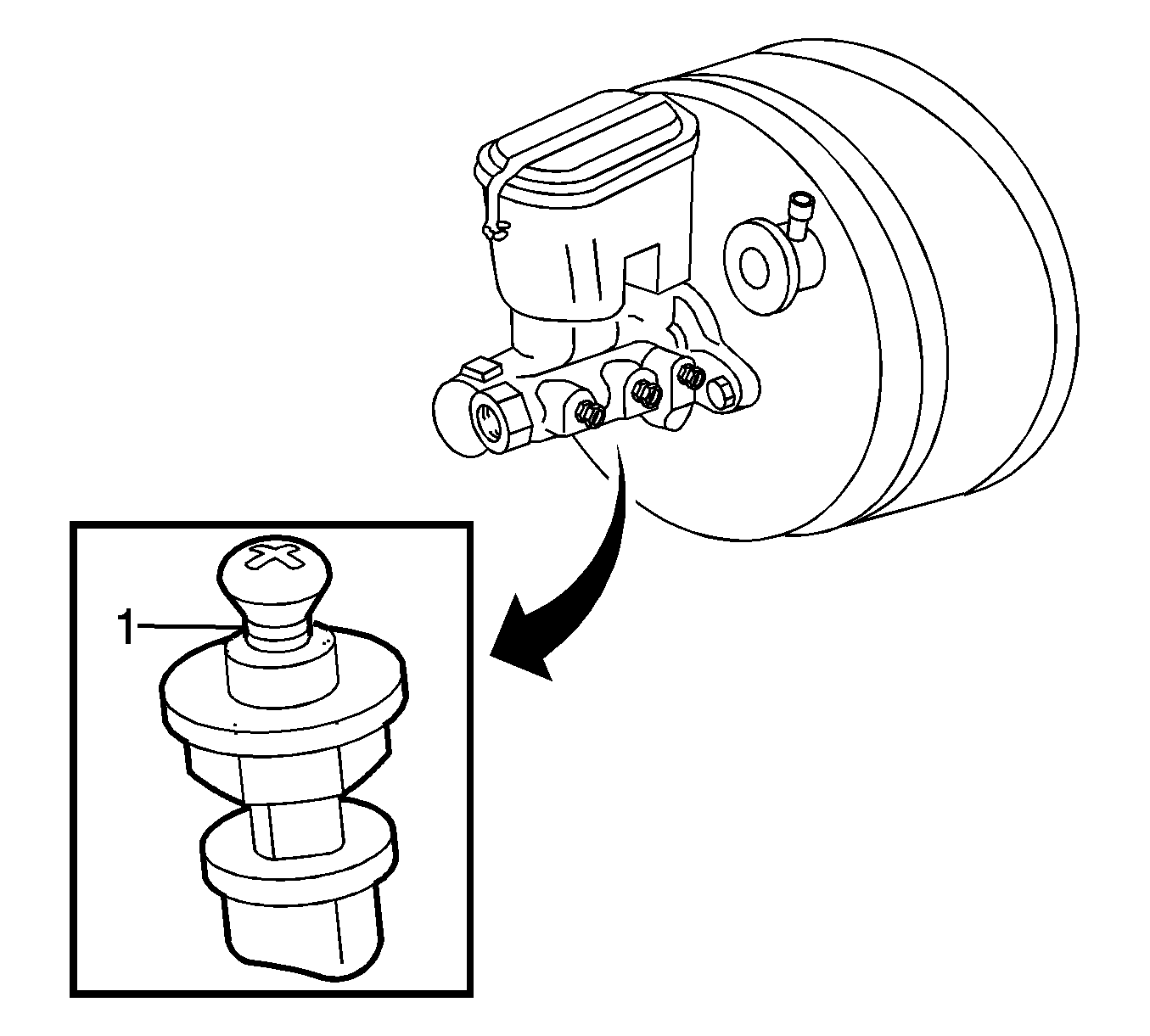 1