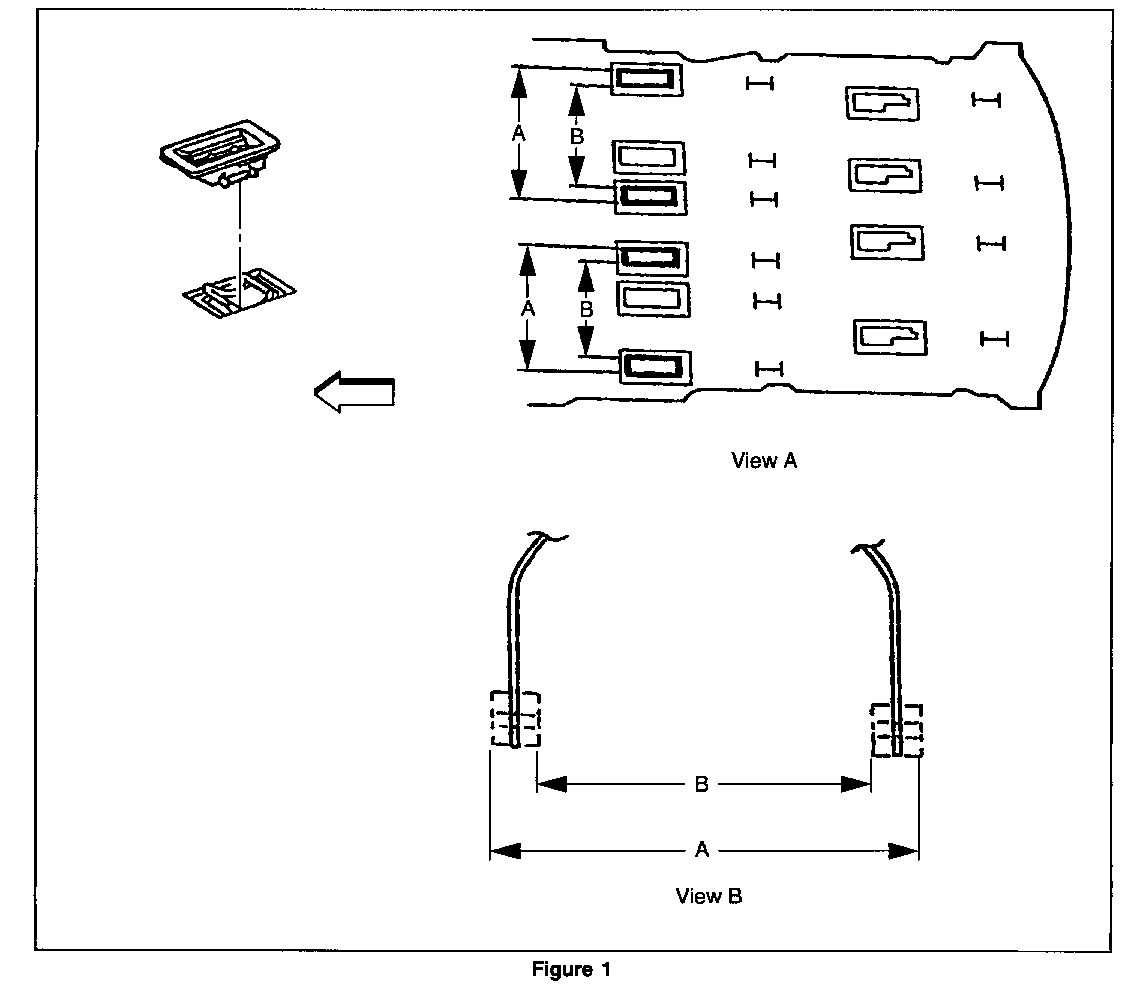 A
B
A
B

View A

B
A

View B

Figure 1