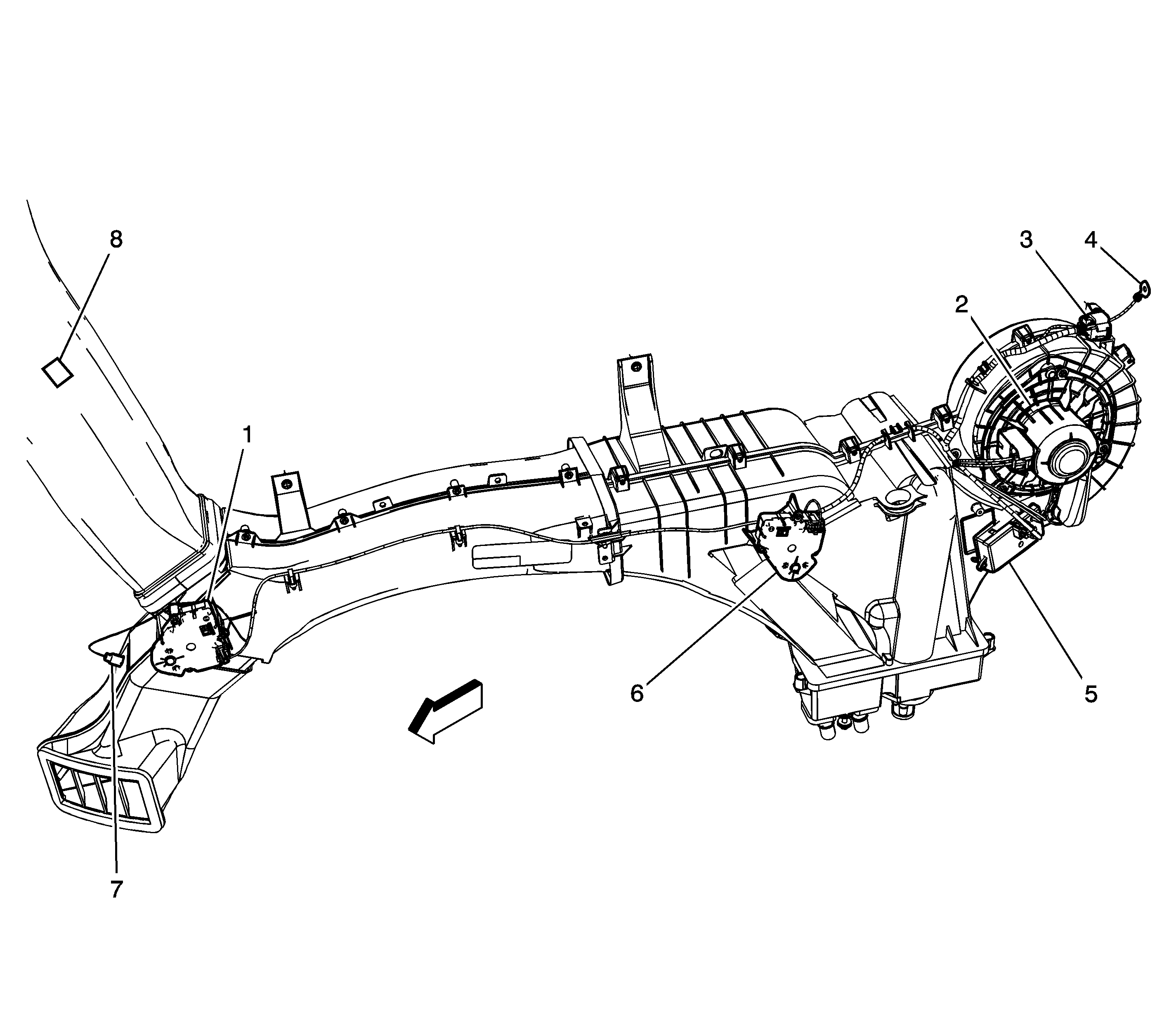 8
3
4
2
1
6
5
7