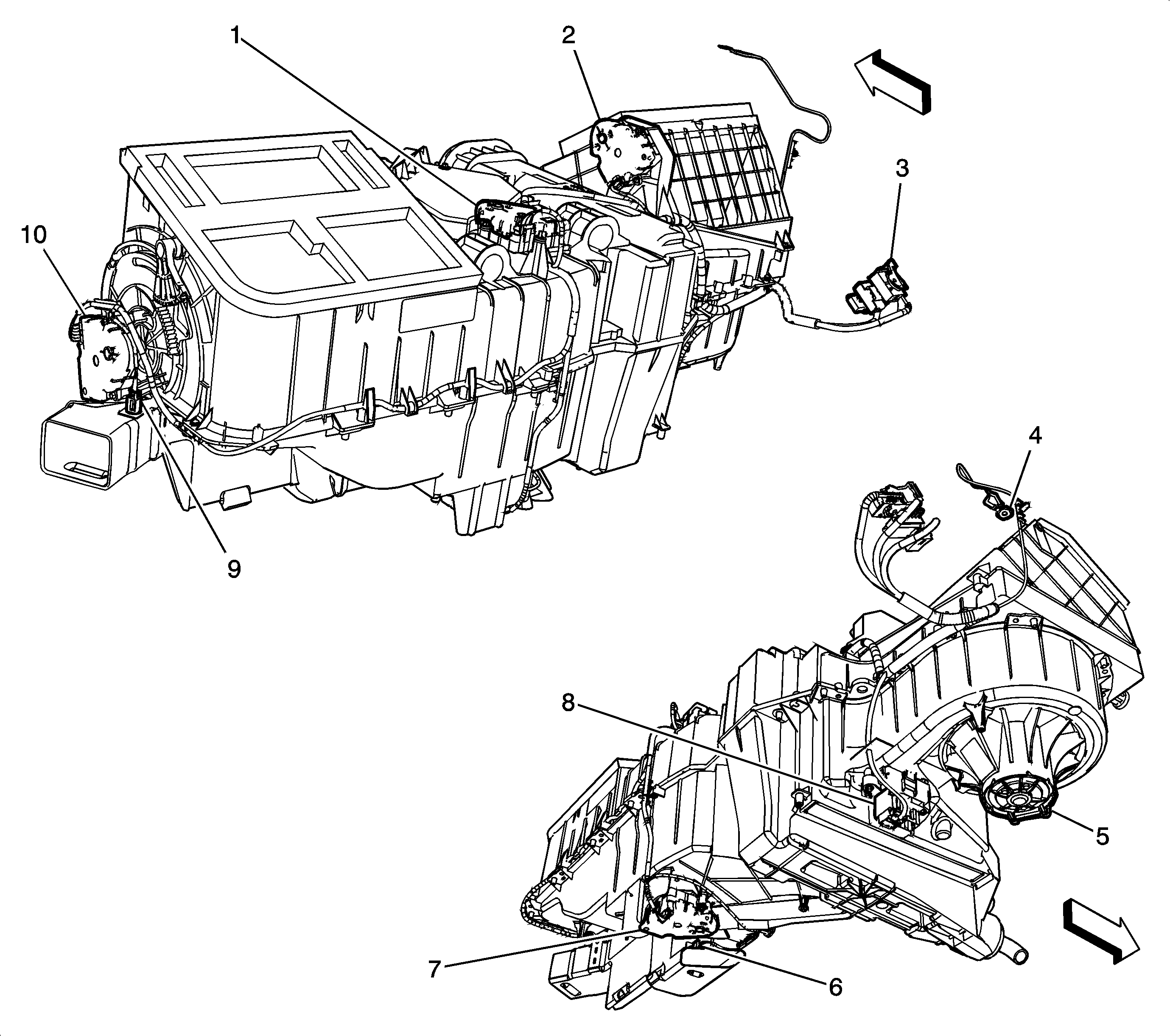 1
2
3
10
9
4
8
5
7
6