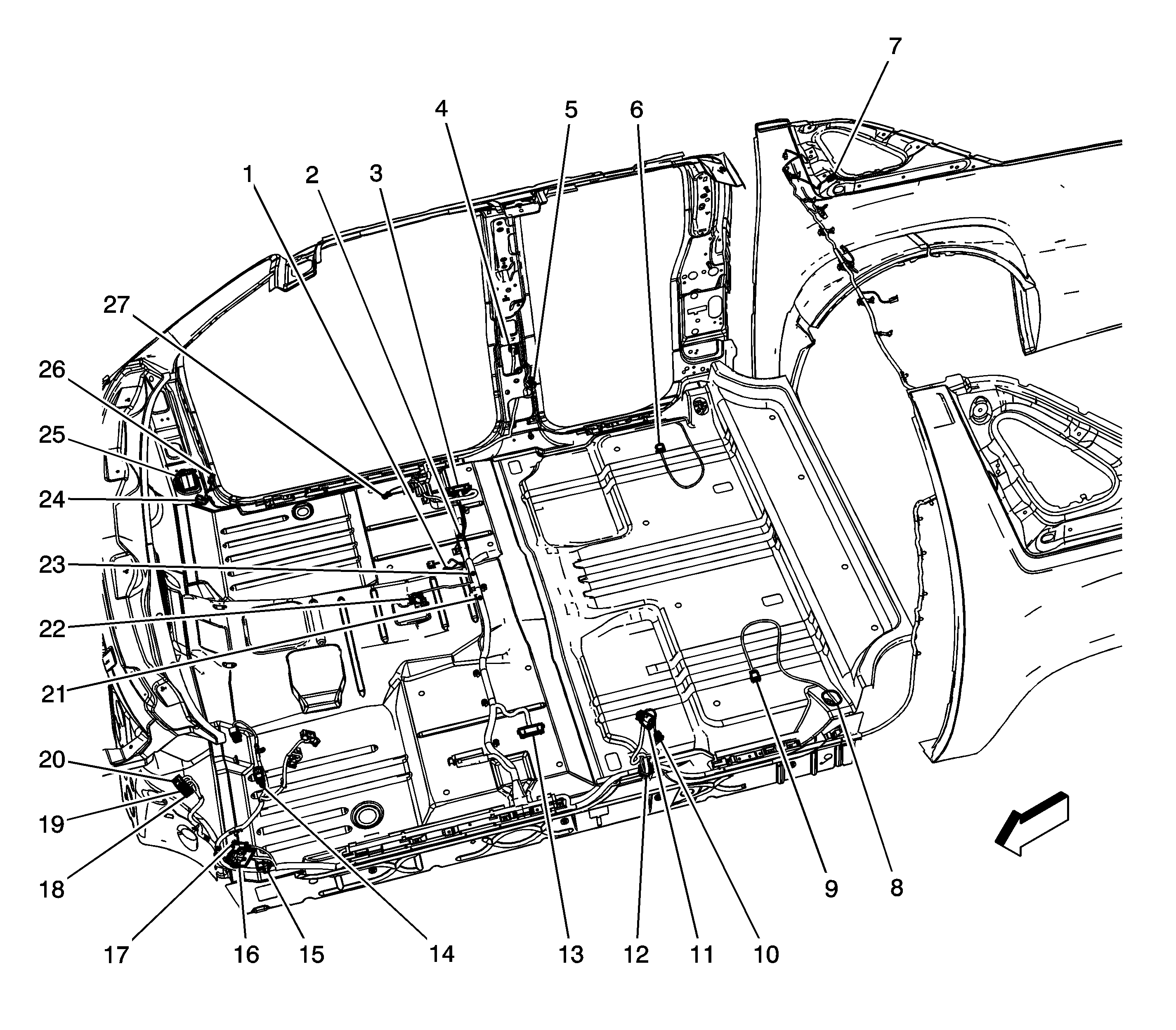 7
4
5
6
1
2
3
27
26
25
24
23
22
21
20
19
18
17
16
15
14
13
12
11
10
9
8