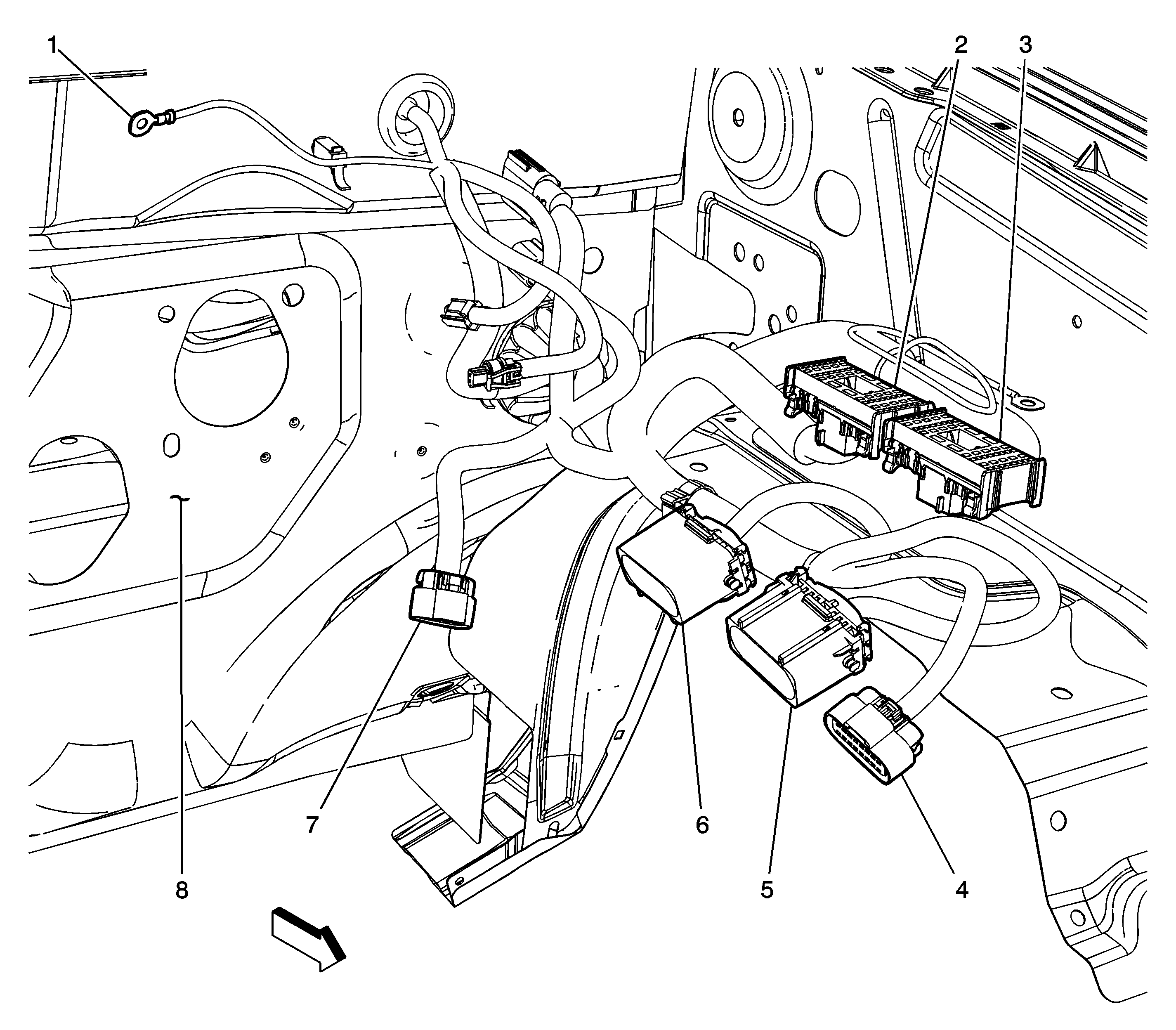 1
2
3
7
6
5
4
8