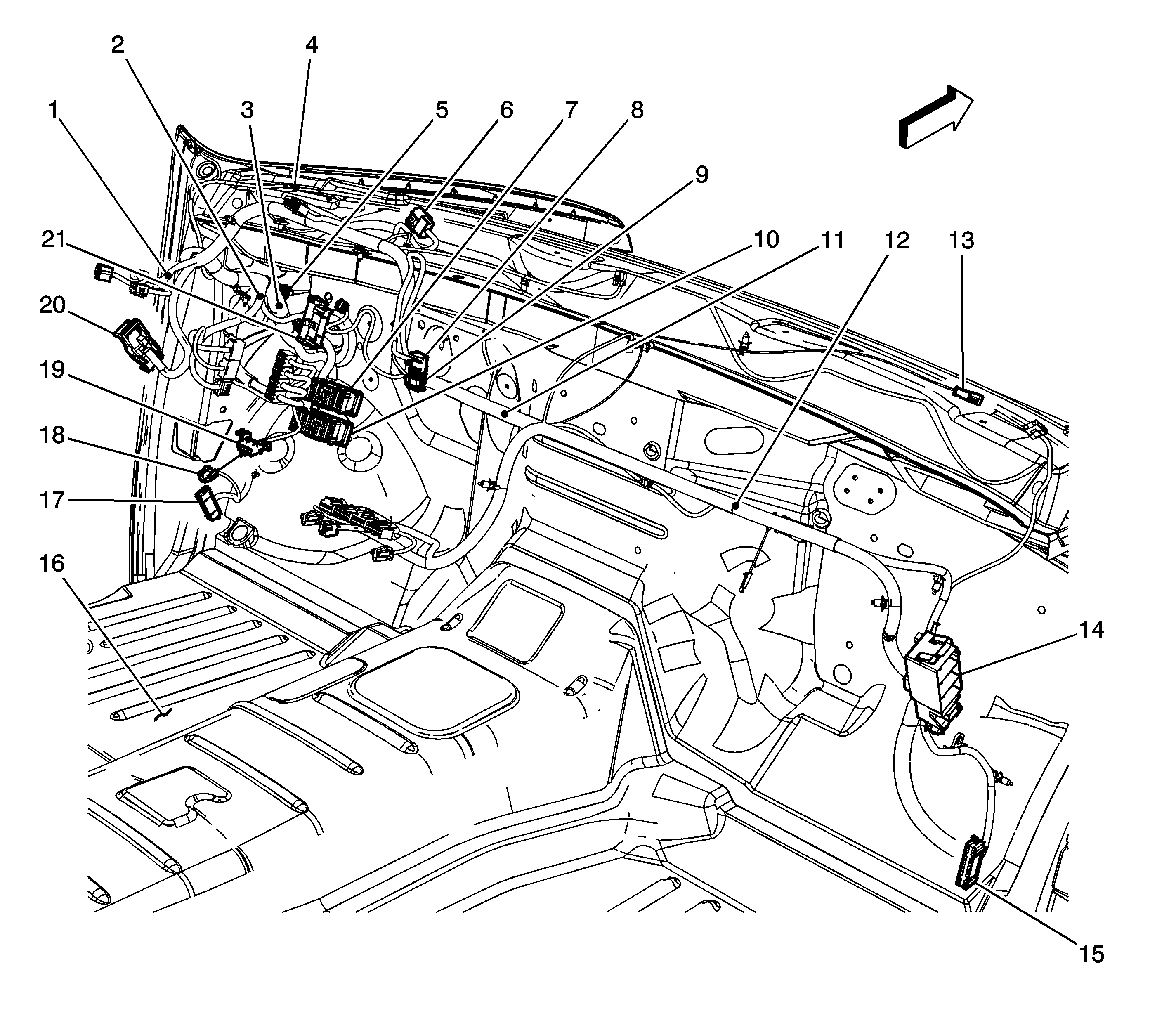 2
4
1
3
5
6
7
8
9
21
10
11
12
13
20
19
18
17
16
14
15