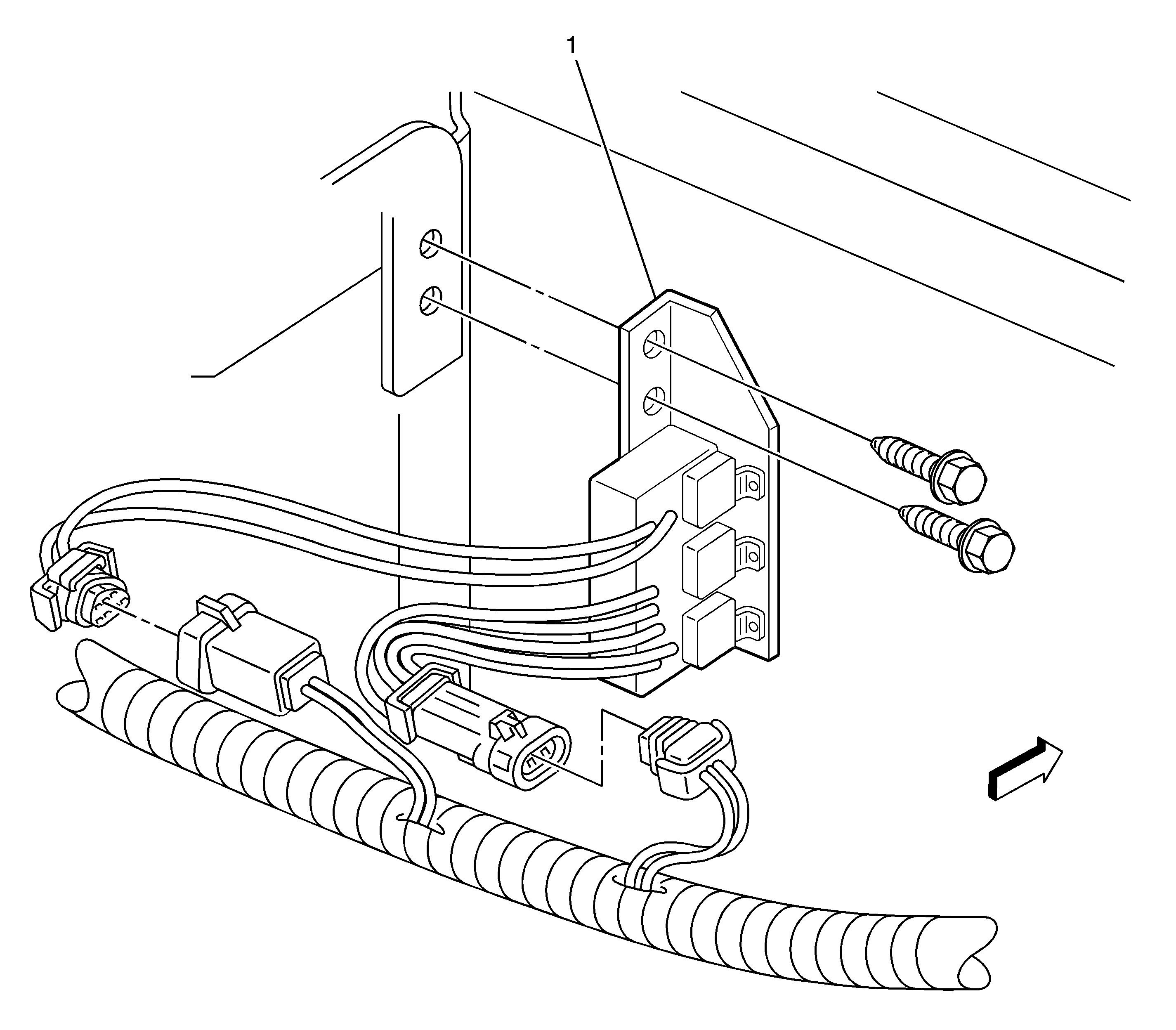 1