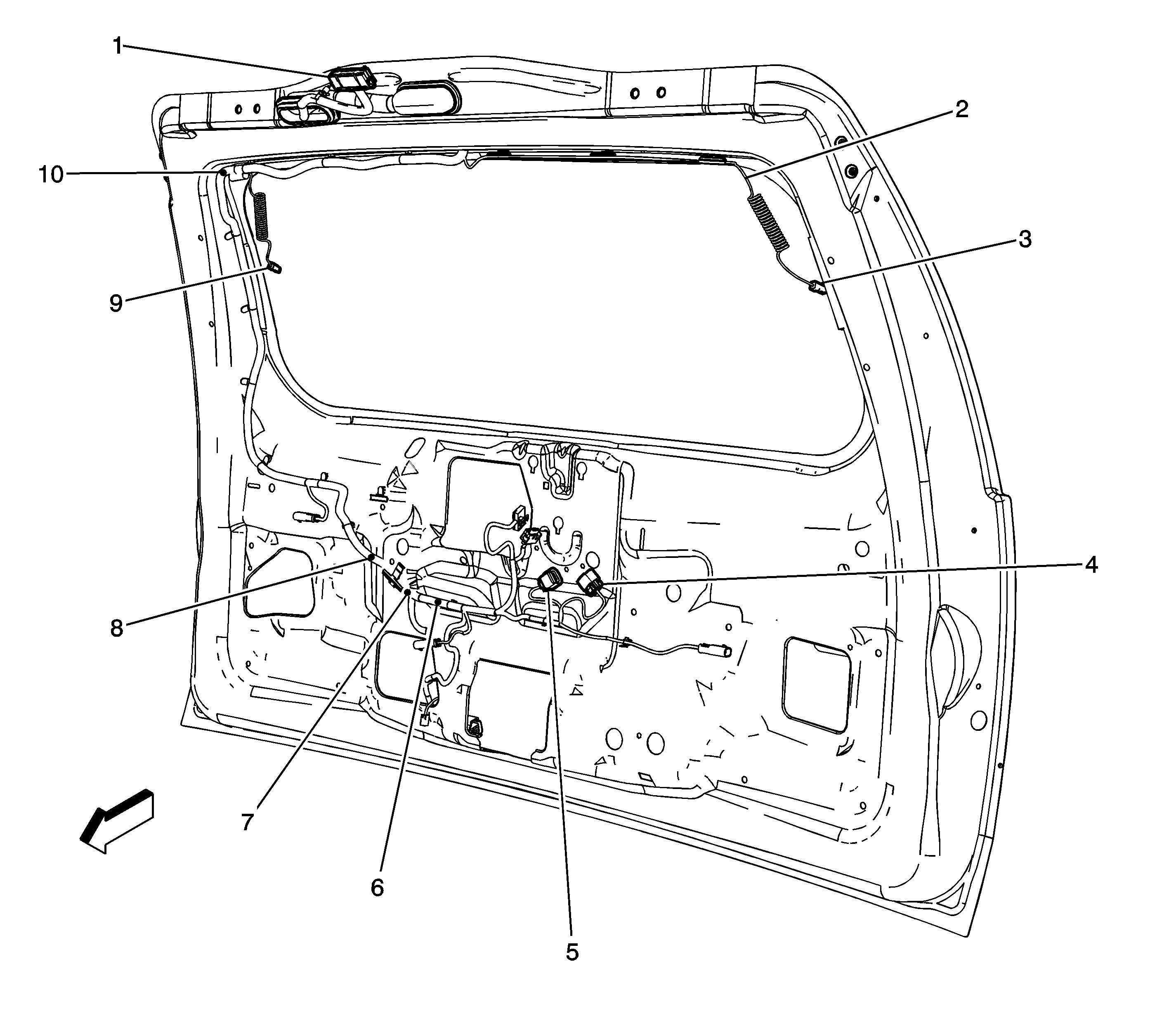 1
2
10
3
9
4
8
7
6
5