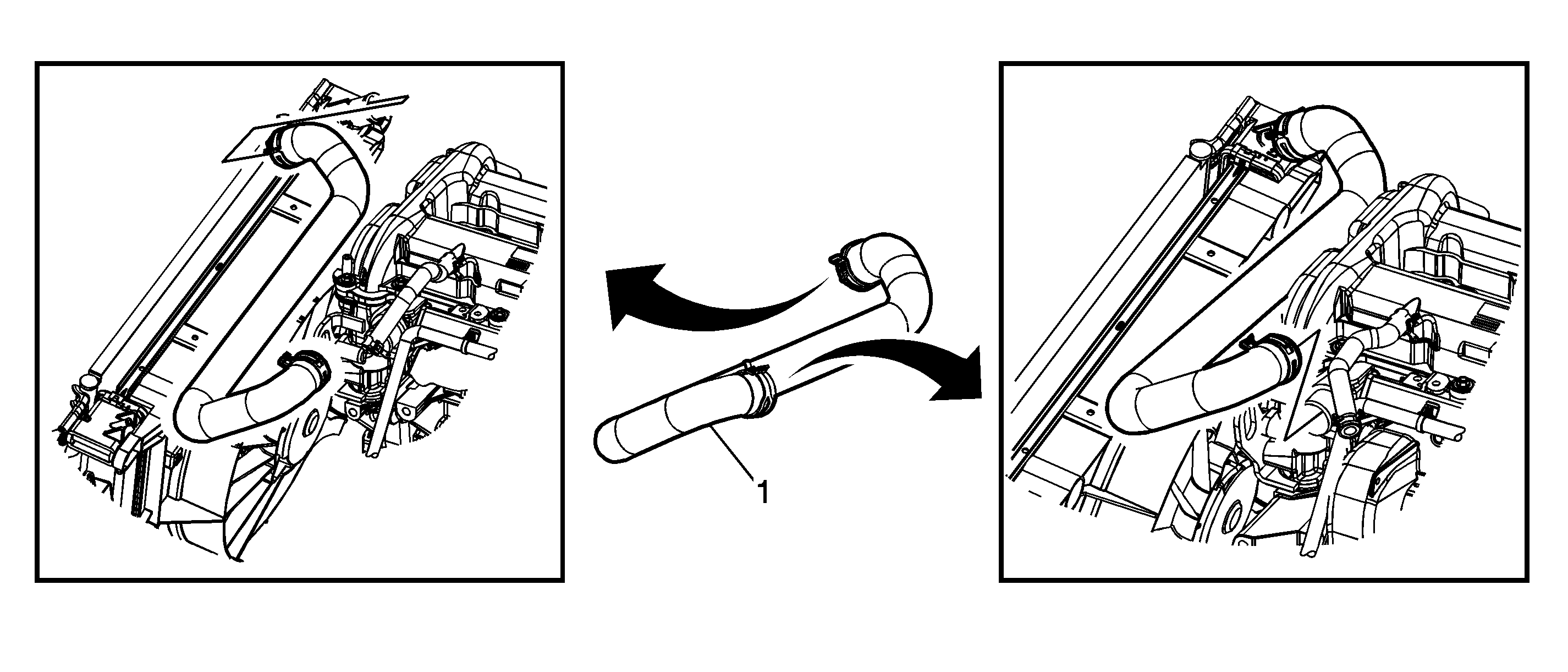 1