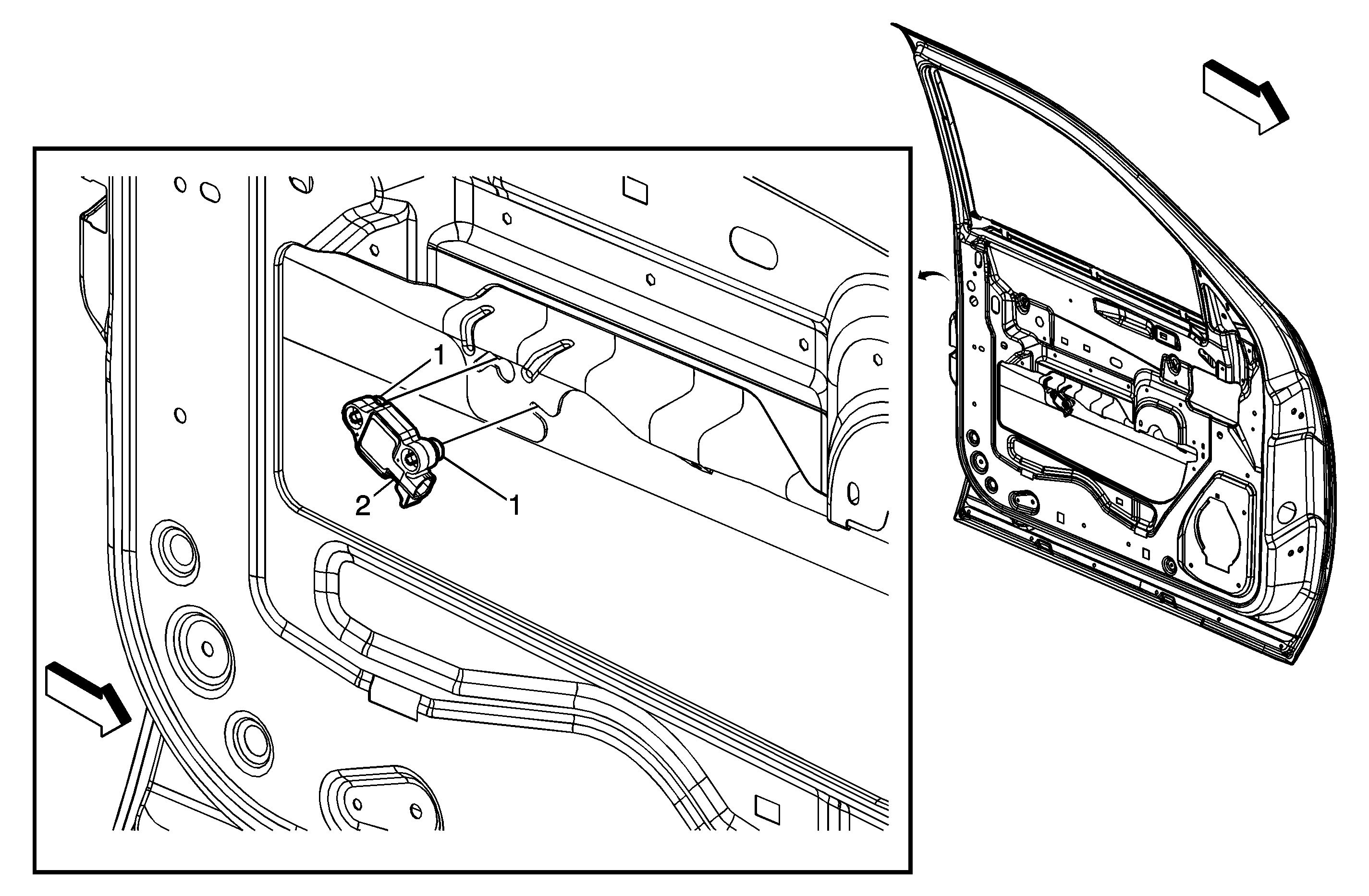 1
2
1