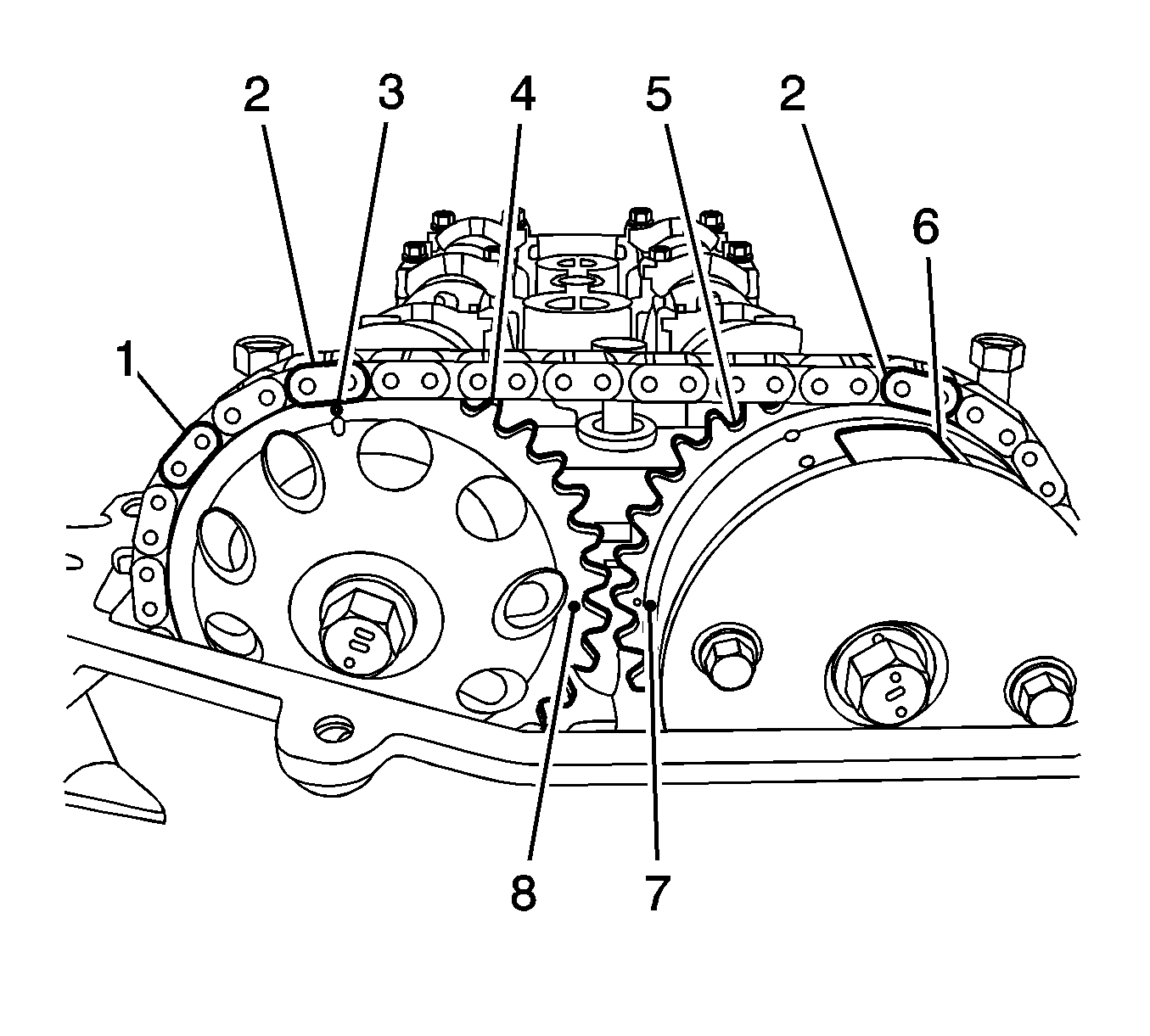 2
3
4
5
2
6
1
8
7