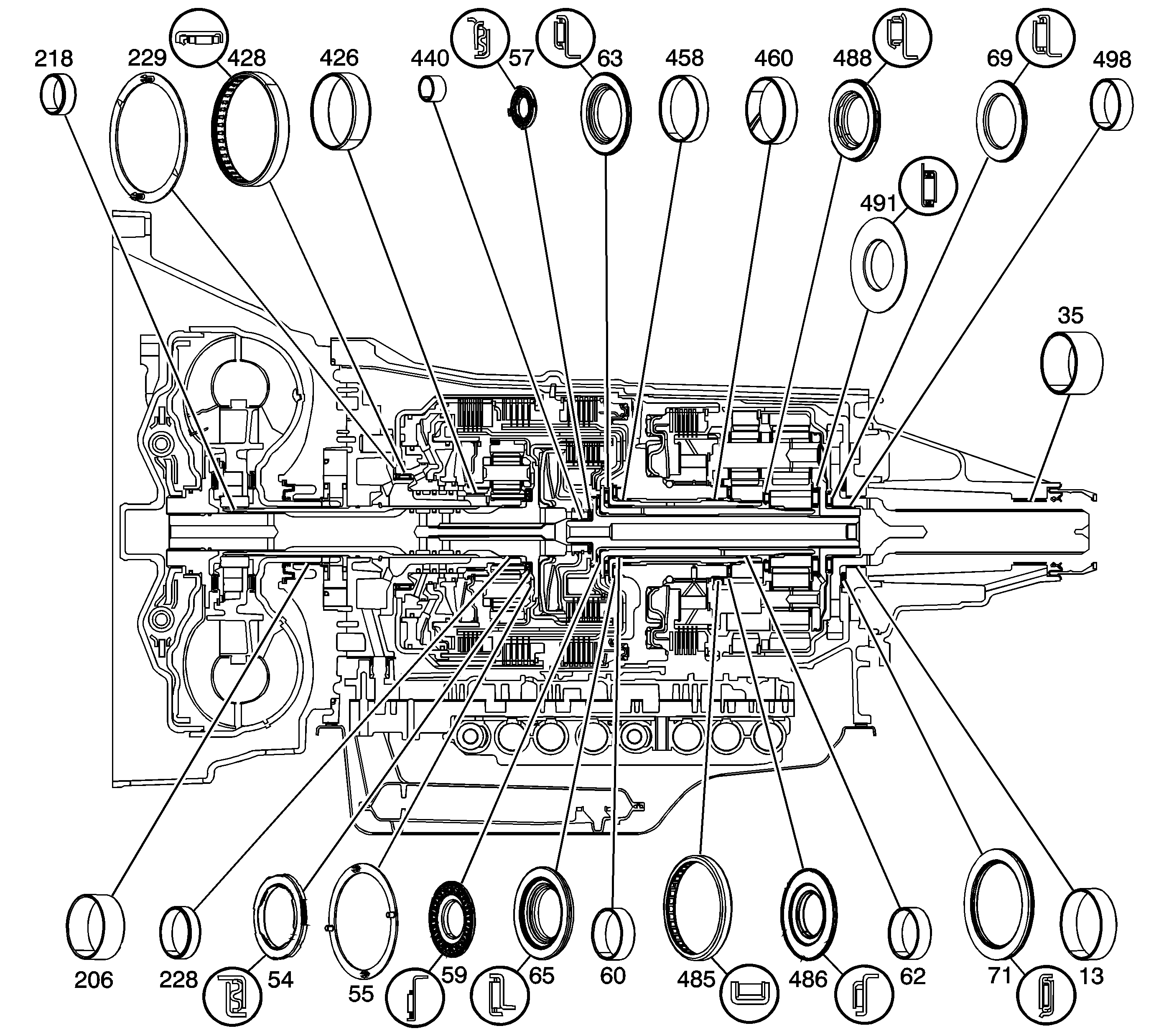 218
229
428
426
440
57
63
458
460
488
69
498
491
35
206
228
54
55
59
65
60
485
486
62
71
13