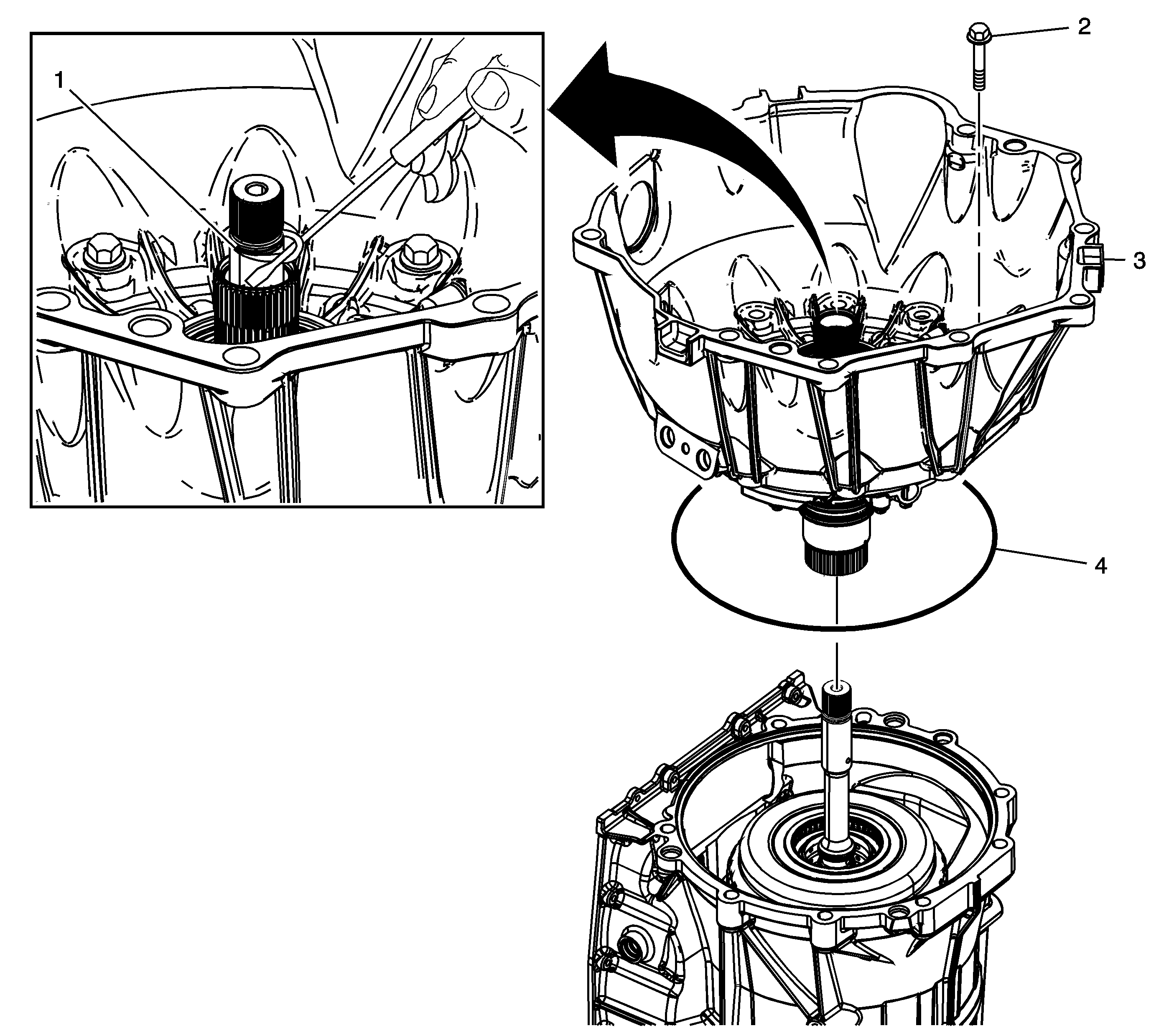 1

2

3

4