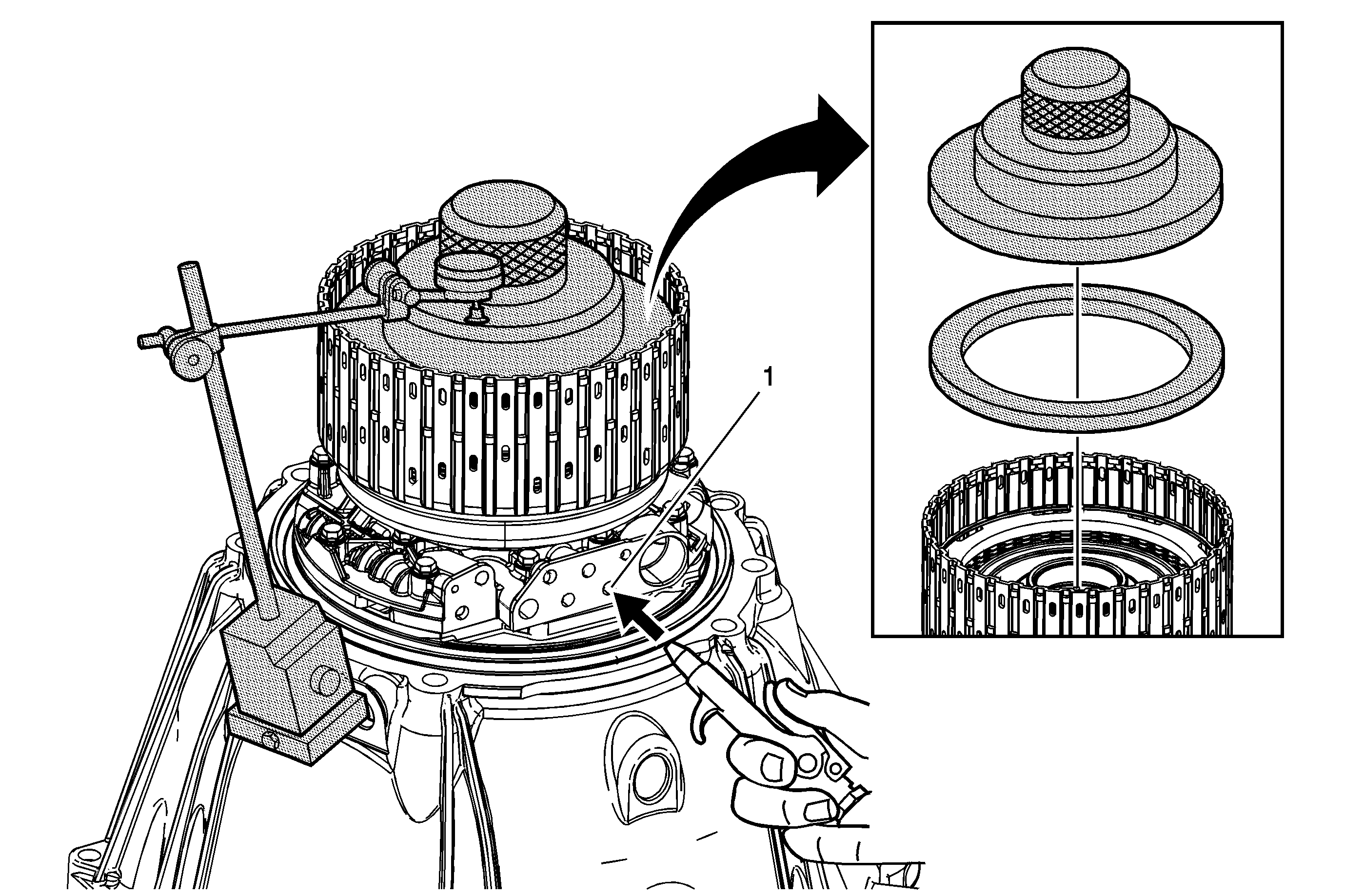 1