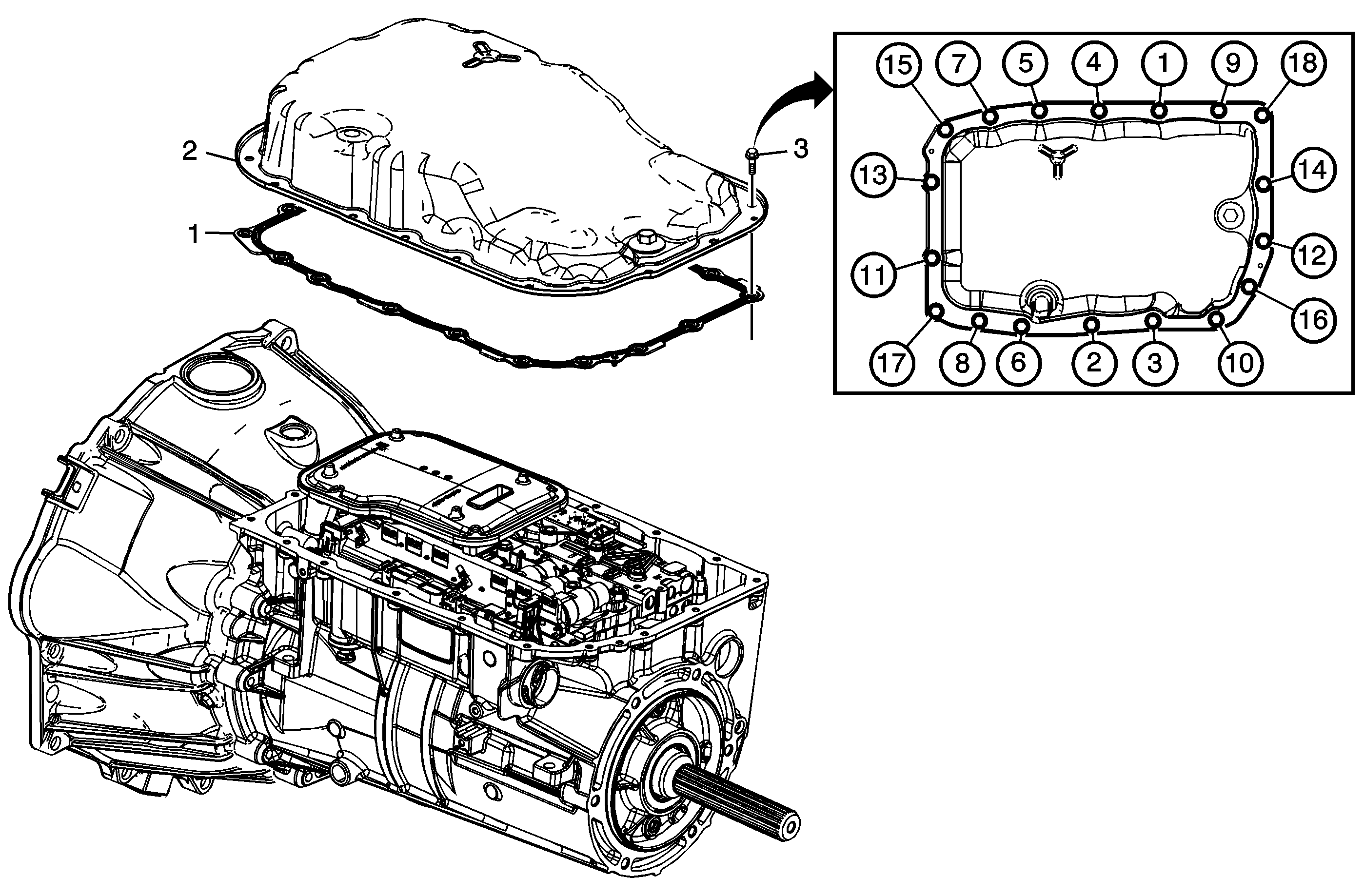 2
1
3
15
7
5
4
1
9
18
13
14
11
12
16
17
8
6
2
3
10