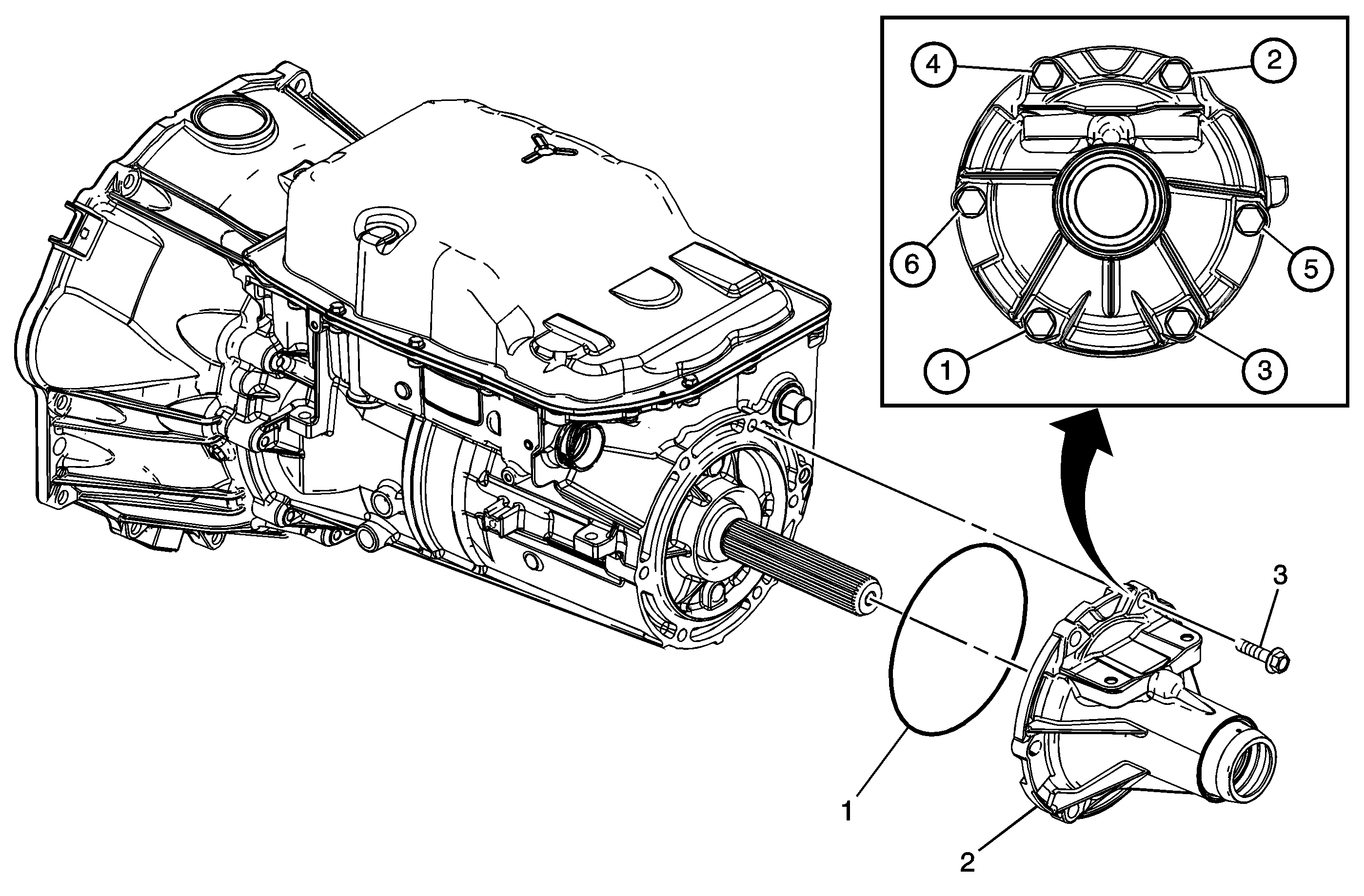 4
2
6
5
1
3
3
1
2