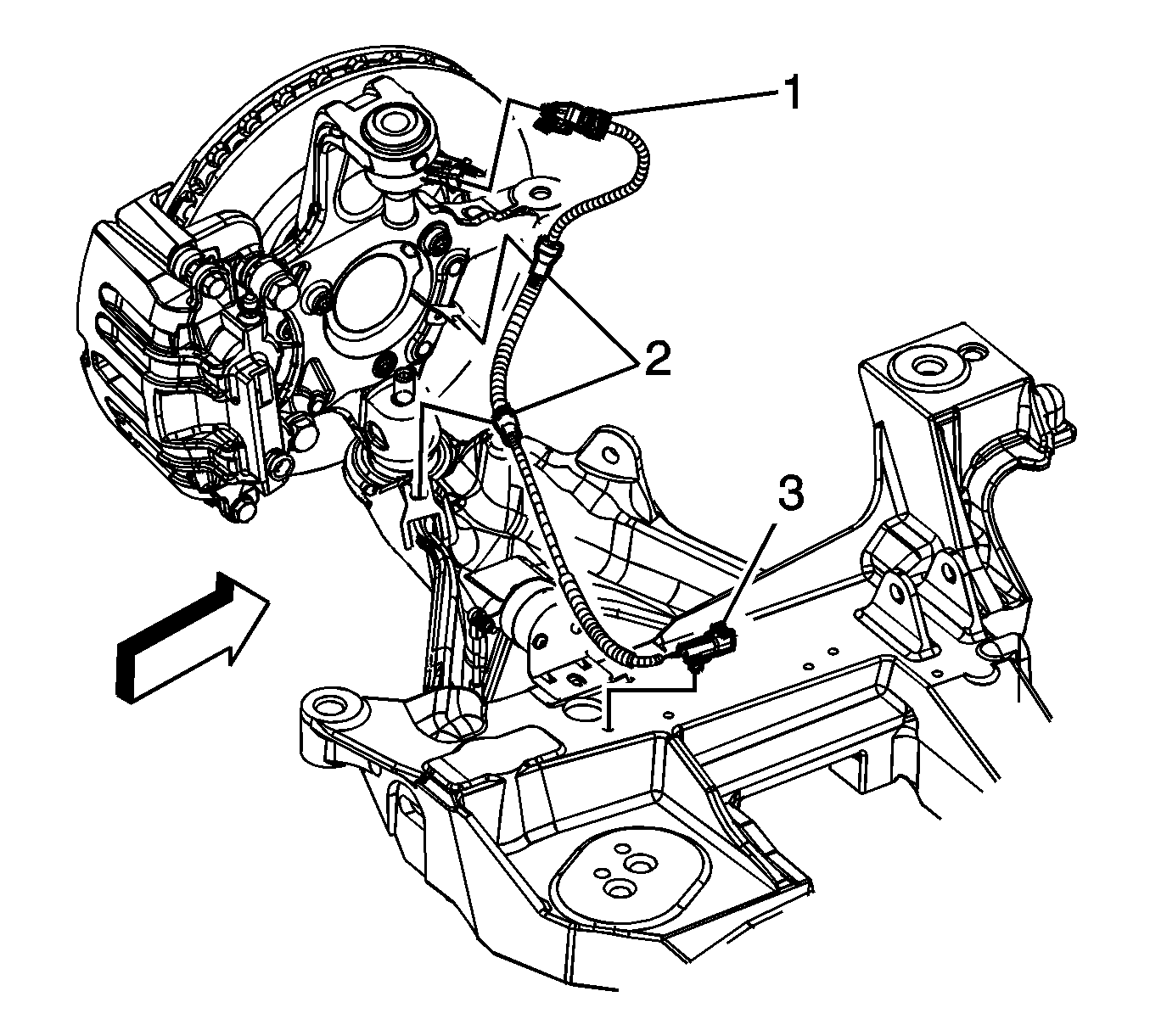 1
2
3