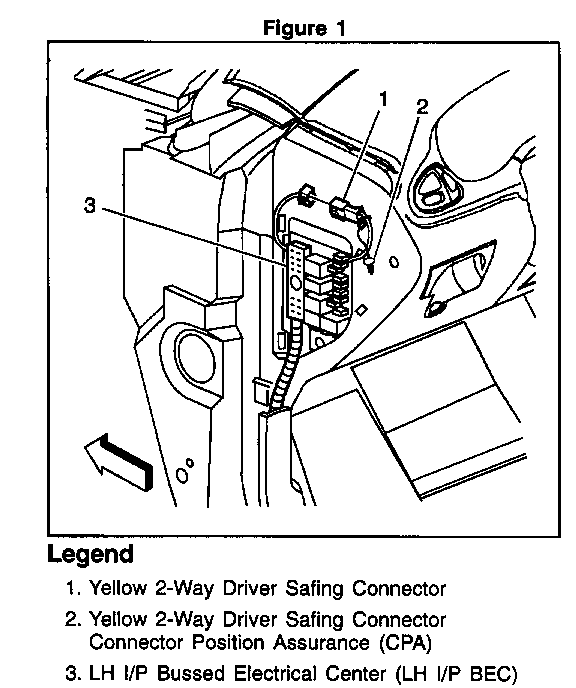 Figure 1

1
2
3

Legend

1. Yellow 2-Way Driver Safing Connector
2. Yellow 2-Way Driver Safing Connector Connector Position Assurance (CPA)
3. LH I/P Bussed Electrical Center (LH I/P BEC)