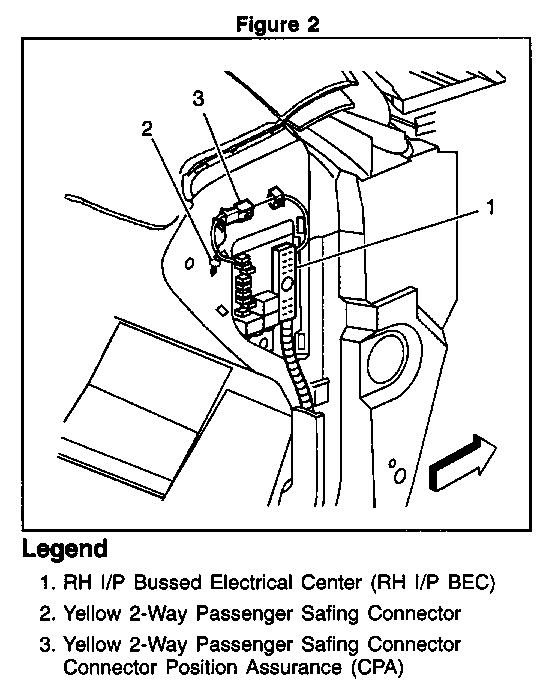 Figure 2

3
2
1

Legend

1. RH I/P Bussed Electrical Center (RH I/P BEC)

2. Yellow 2-Way Passenger Safing Connector

3. Yellow 2-Way Passenger Safing Connector Connector Position Assurance (CPA)