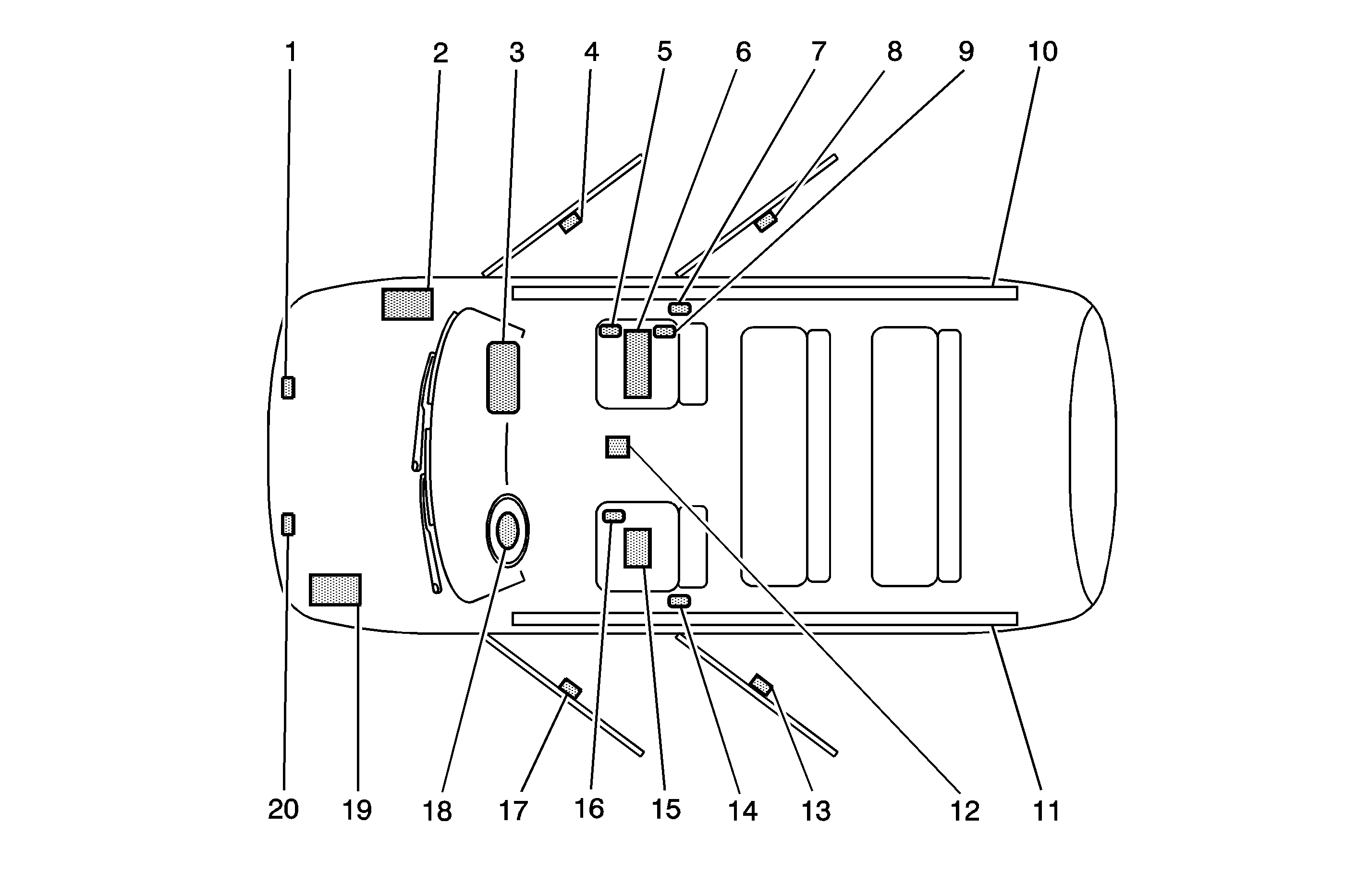 1 2 3 4 5 6 7 8 9 10

20 19 18 17 16 15 14 13 12 11