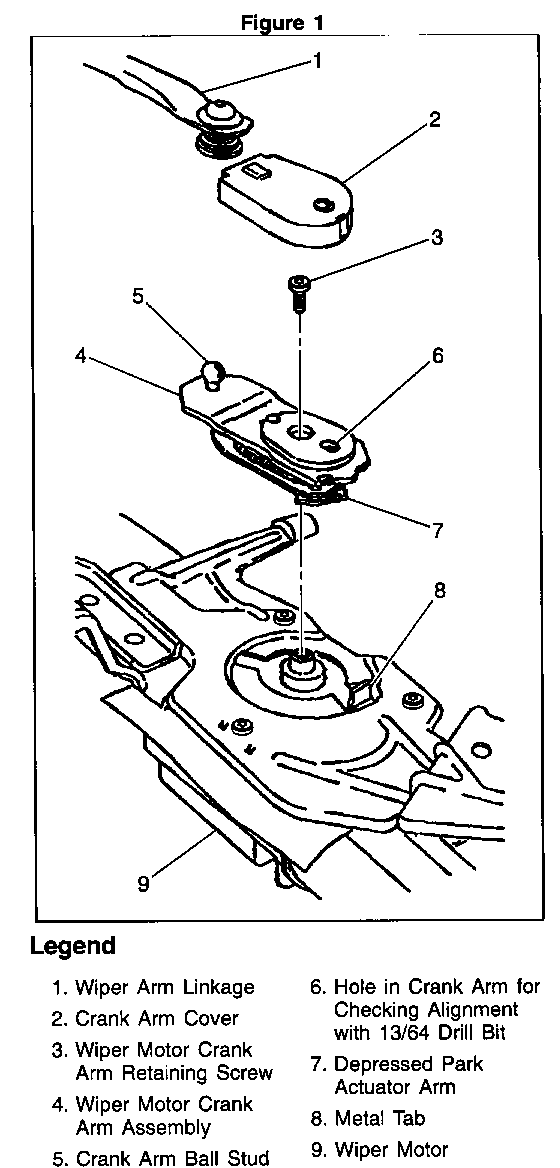 Figure 1

1
2
3
5
4
6
7
8
9

Legend

1. Wiper Arm Linkage
2. Crank Arm Cover
3. Wiper Motor Crank Arm Retaining Screw
4. Wiper Motor Crank Arm Assembly
5. Crank Arm Ball Stud

6. Hole in Crank Arm for Checking Alignment with 13/64 Drill Bit
7. Depressed Park Actuator Arm
8. Metal Tab
9. Wiper Motor