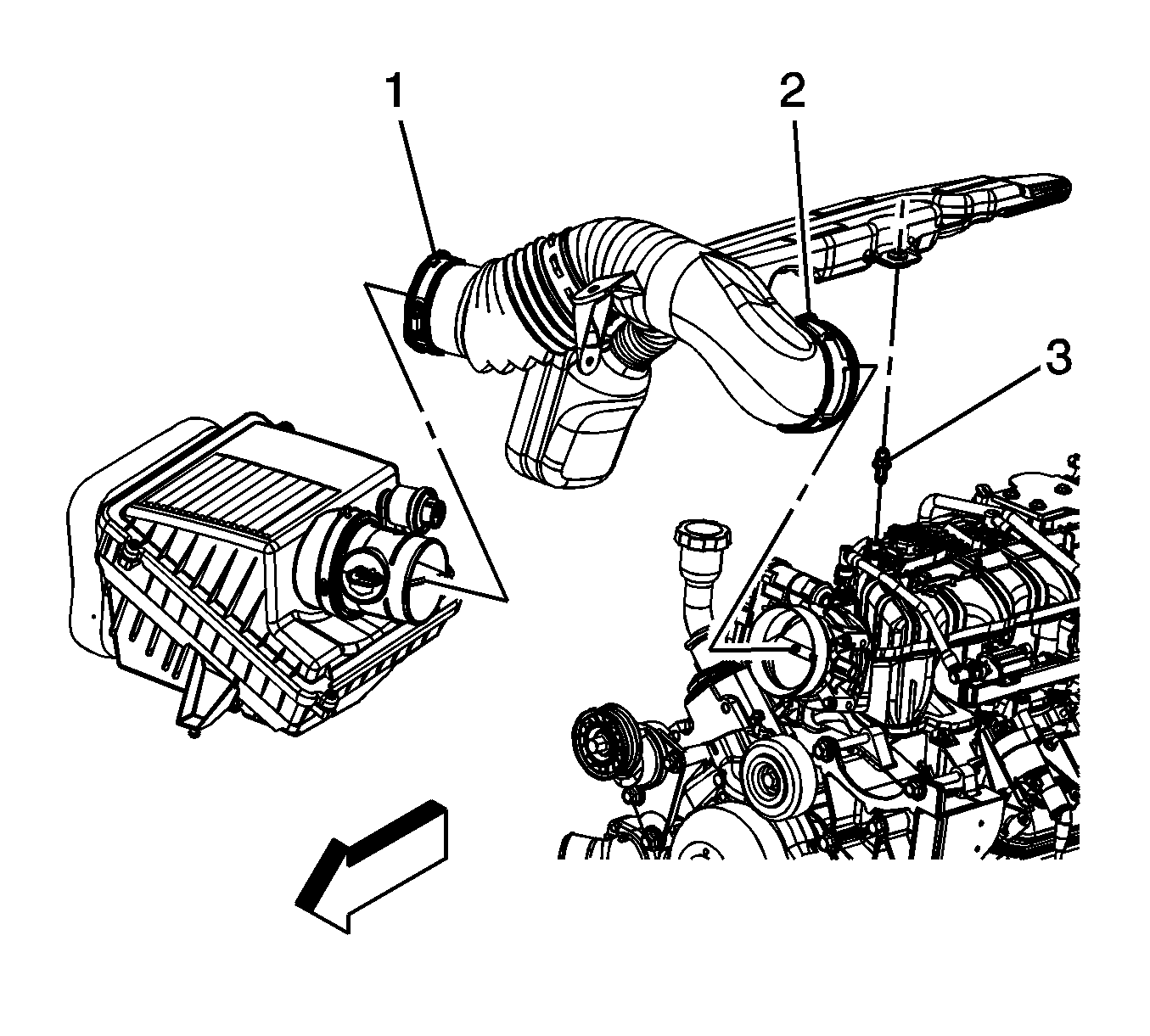 1
2
3