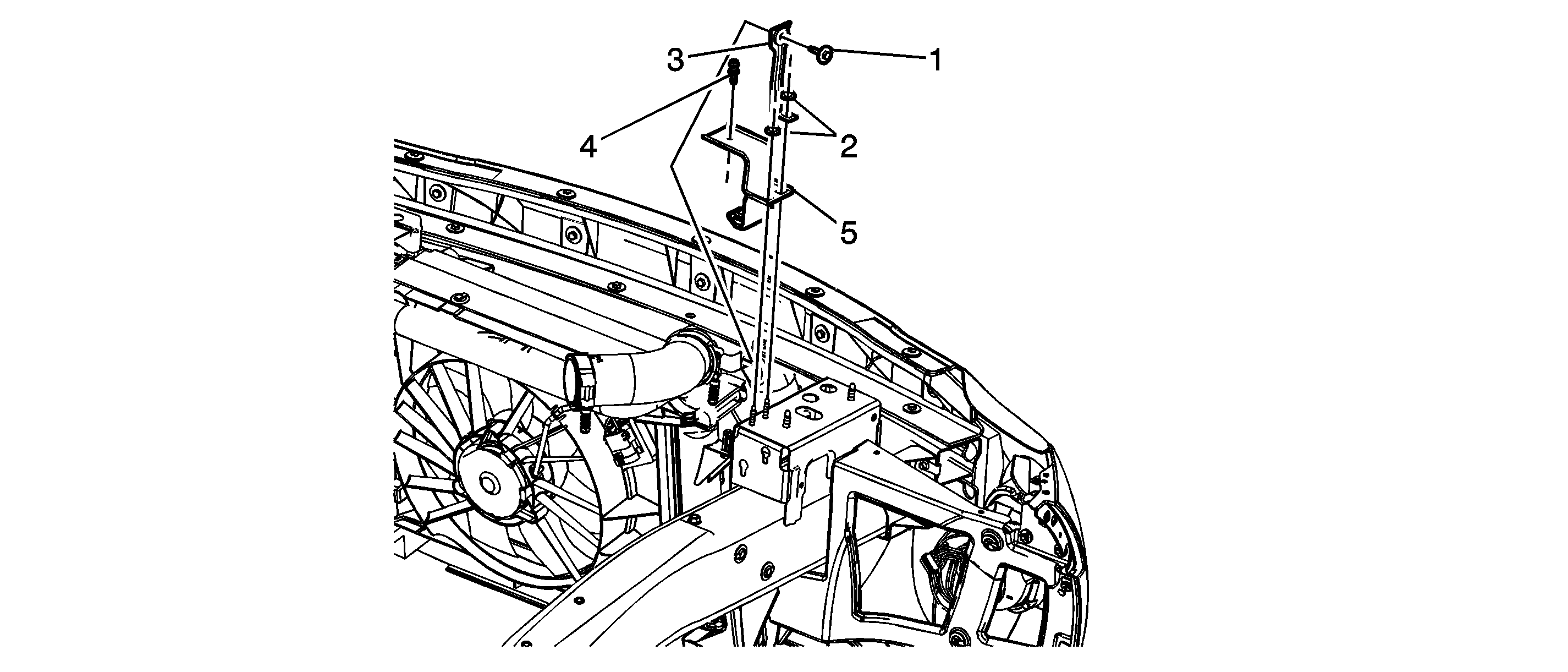 3
1
4
2
5