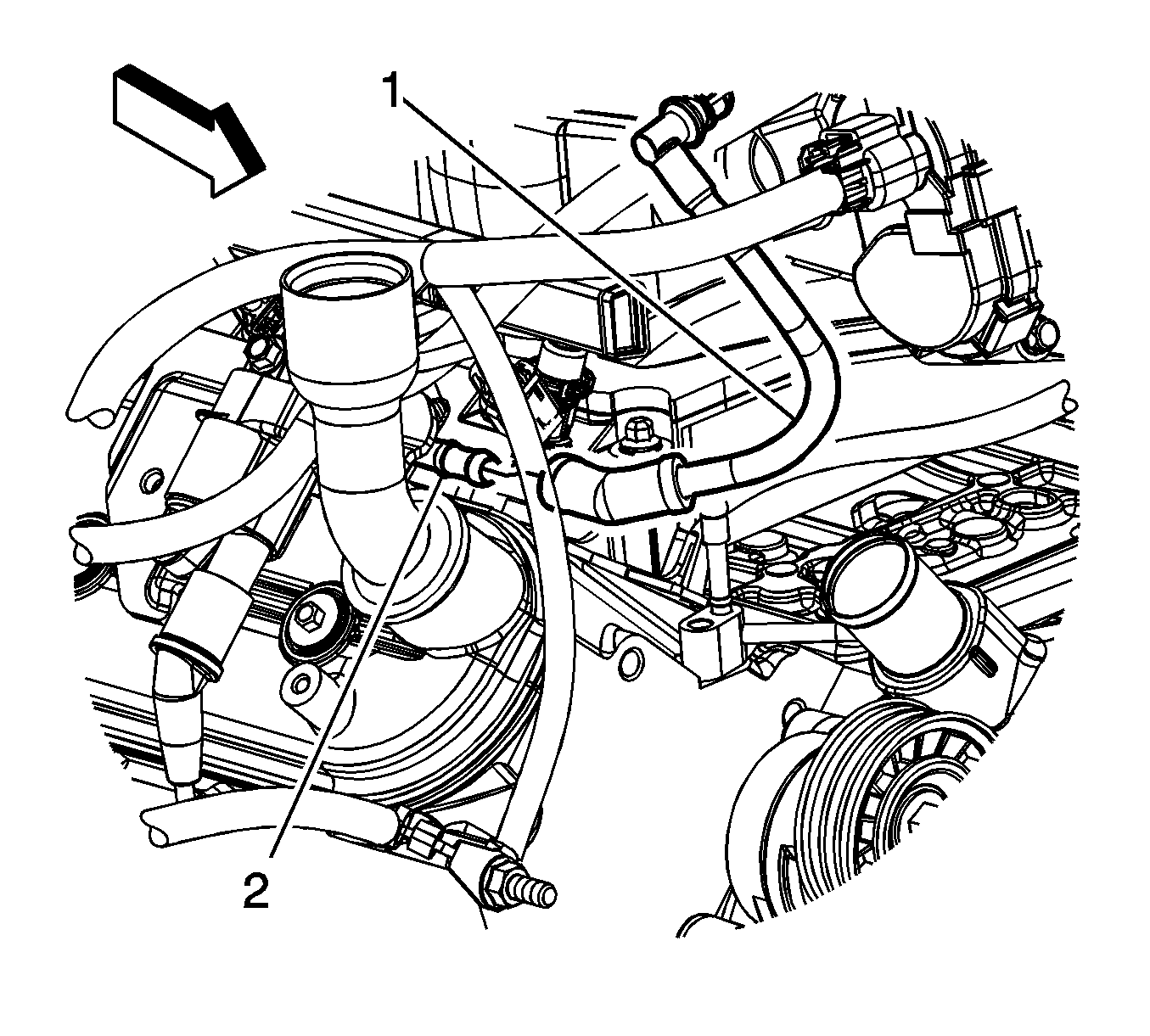 1
2